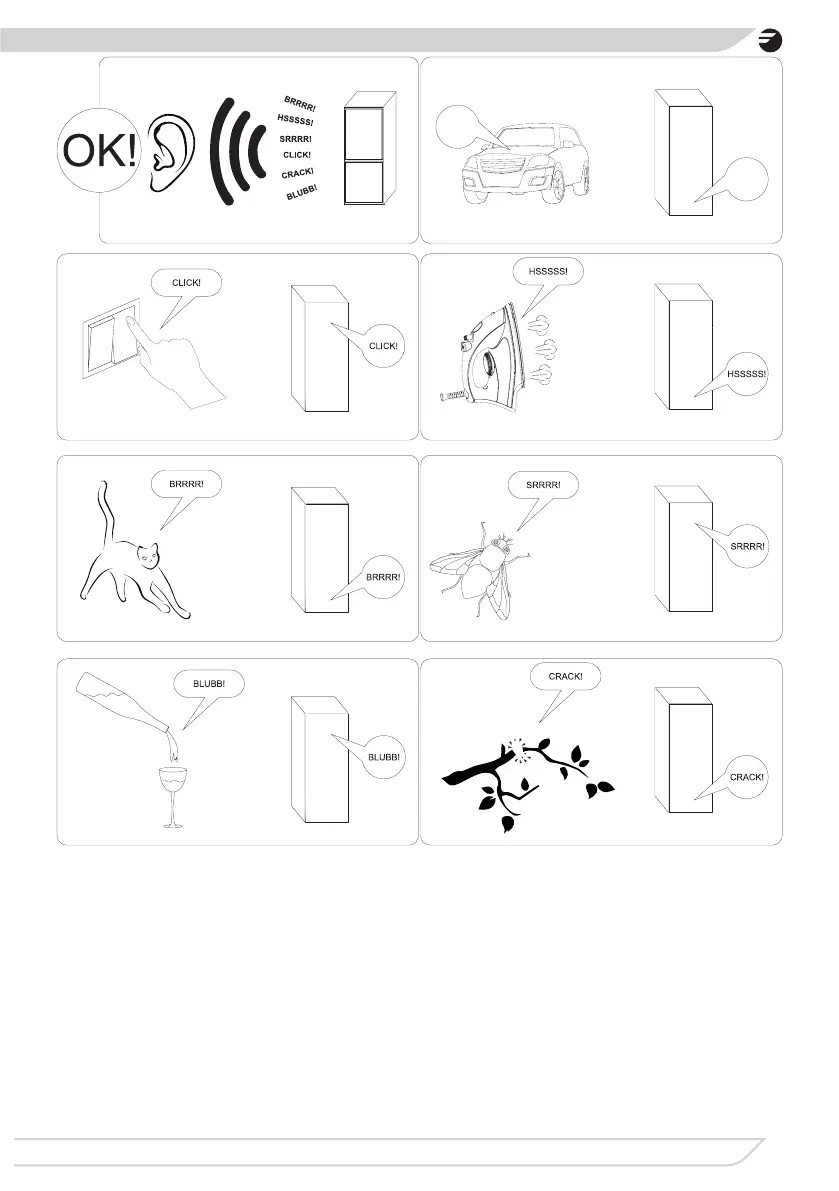 OK!

BRRRR!
HSSSSS!
SRRRR!
CLICK!
CRACK!
BLUBB!

CLICK!

CLICK!

HSSSSS!

HSSSSS!

BRRRR!

BRRRR!

SRRRR!

SRRRR!

BLUBB!

BLUBB!

CRACK!

CRACK!