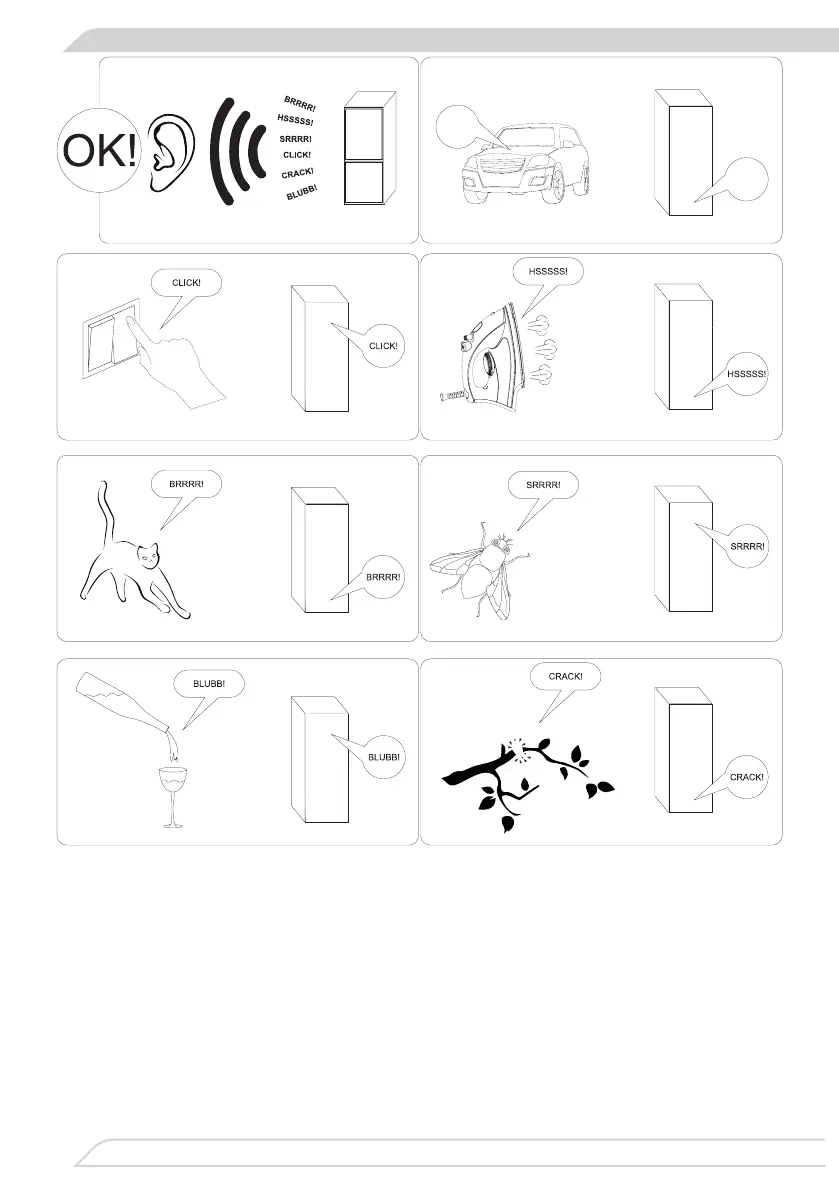 OK!

BRRRR!
HSSSSS!
SRRRR!
CLICK!
CRACK!
BLUBB!

CLICK!

CLICK!

HSSSSS!

HSSSSS!

BRRRR!

BRRRR!

SRRRR!

SRRRR!

BLUBB!

BLUBB!

CRACK!

CRACK!