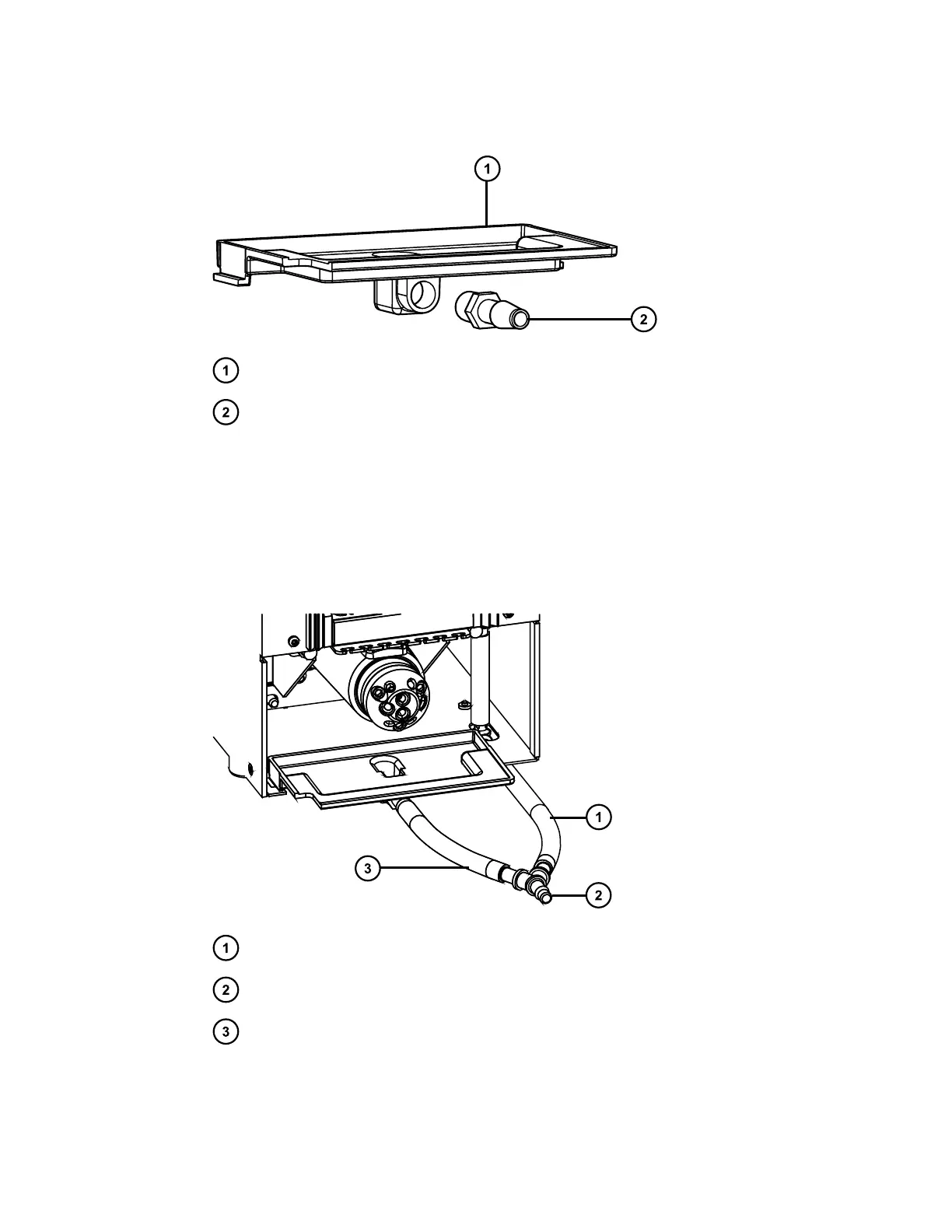 1
2

1
2

1
2
3

1
2
3