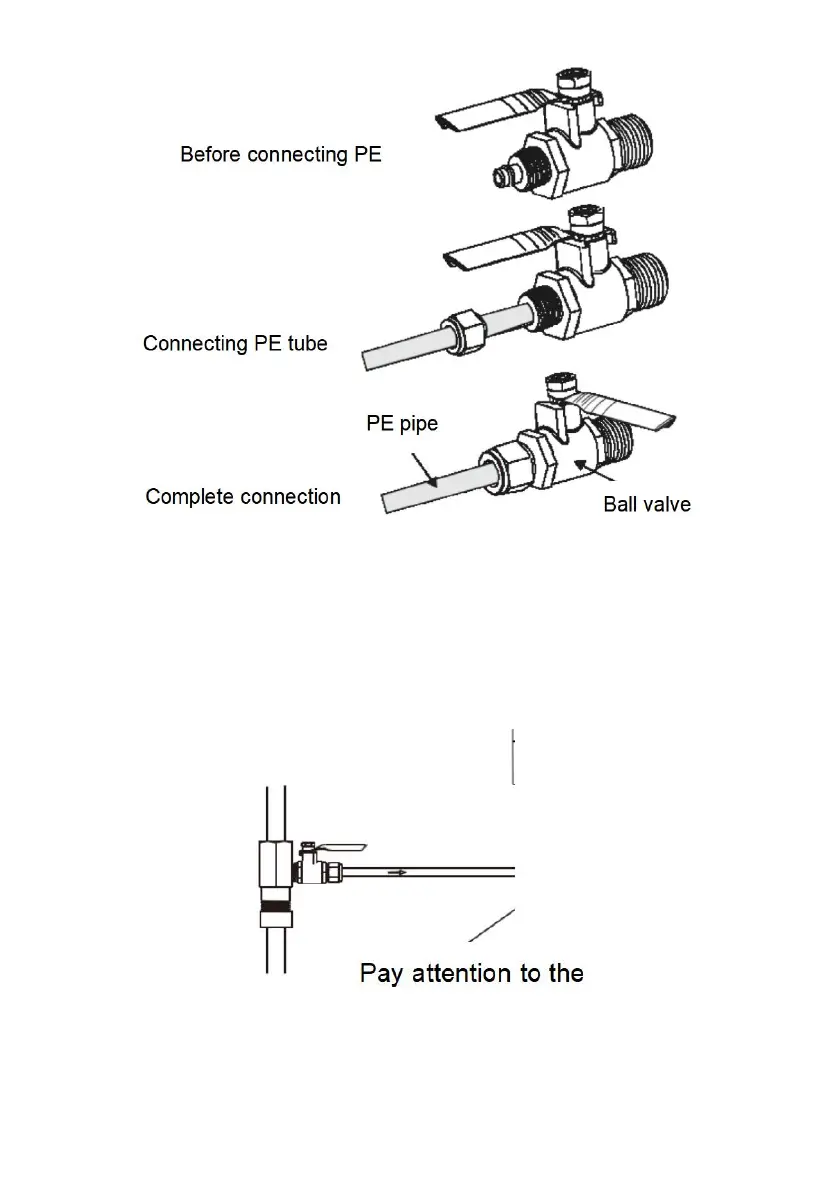 Before connecting PE

Connecting PE tube

PE pipe

Complete connection

Ball valve

Pay attention to the