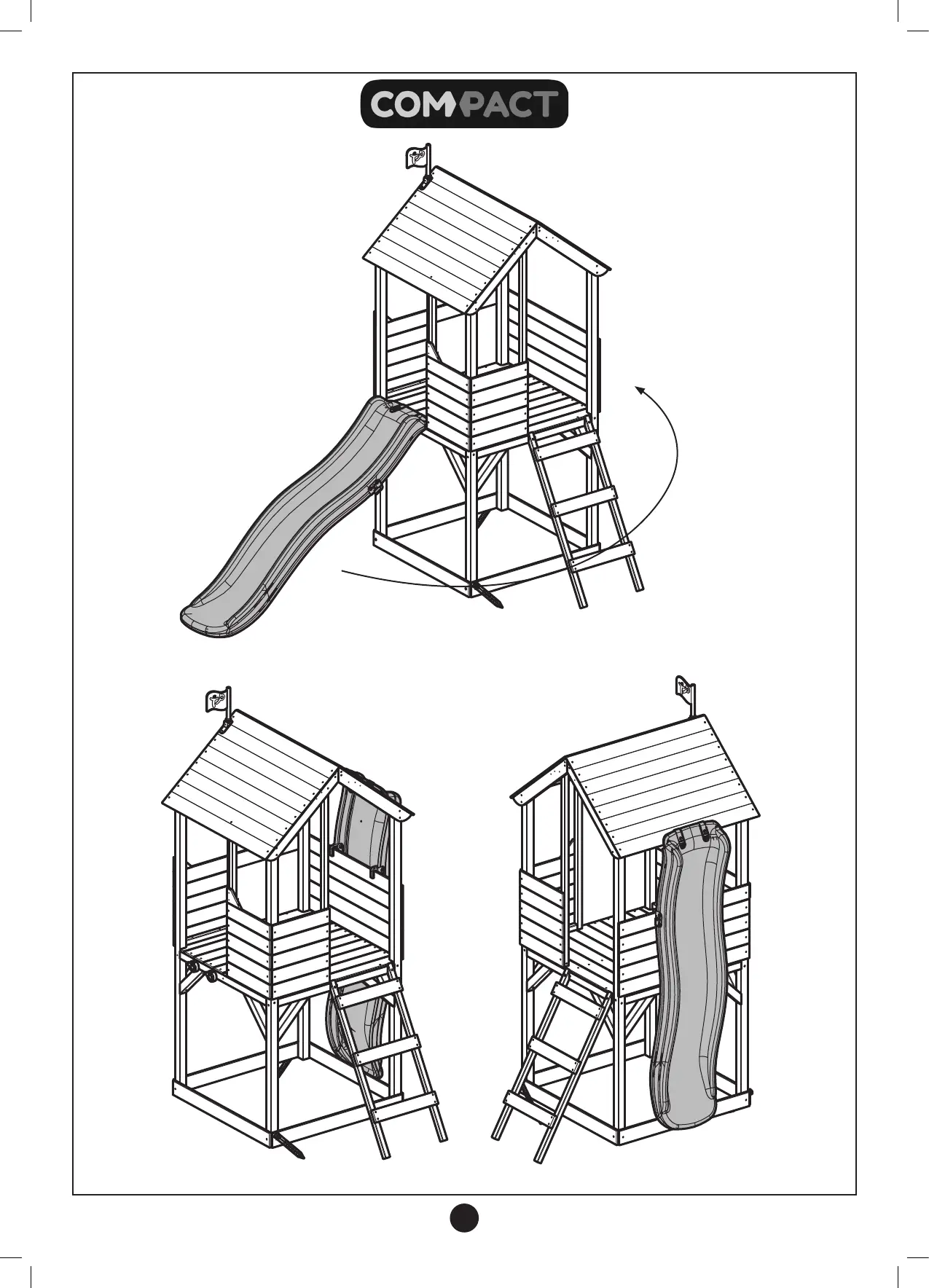 COMPACT