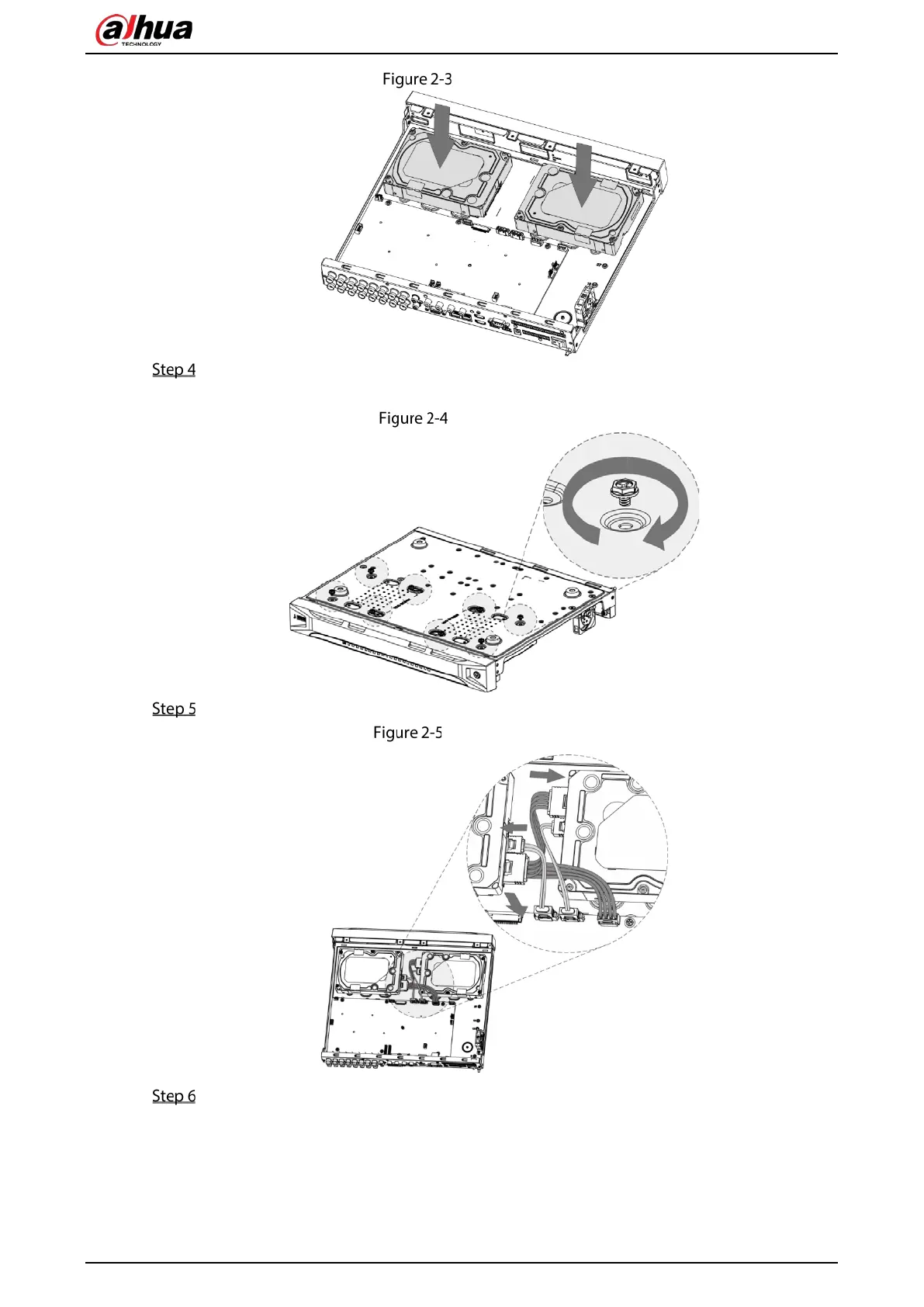 alhua
TECHNOLOGY

Figure 2-3

Step 4

Figure 2-4

Step 5

Figure 2-5

Step 6