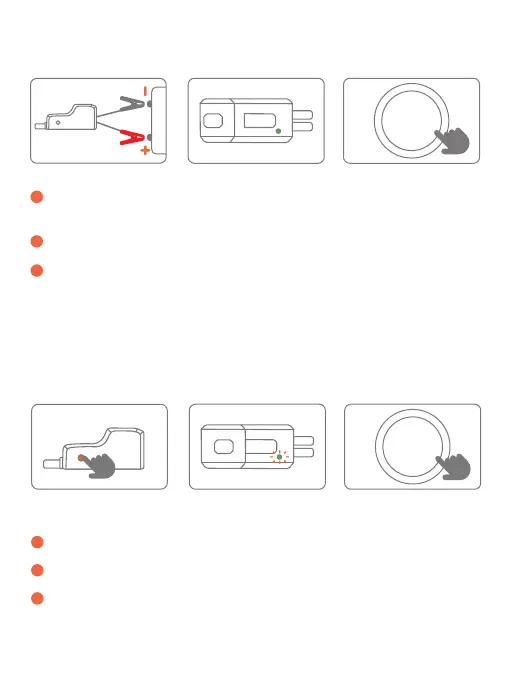 -
+