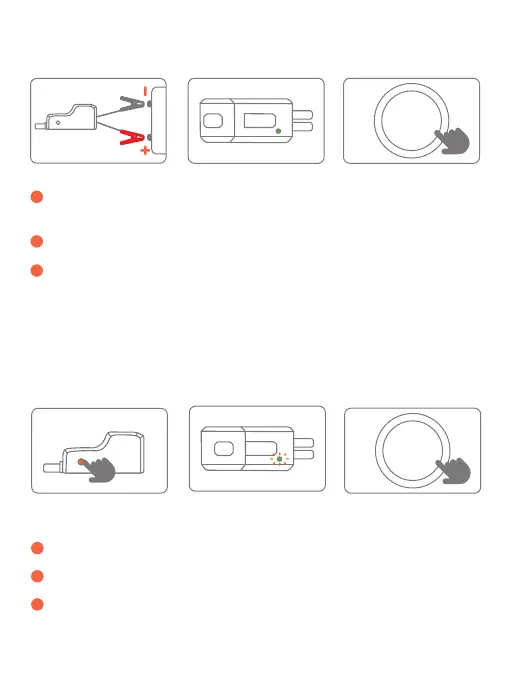 -
+