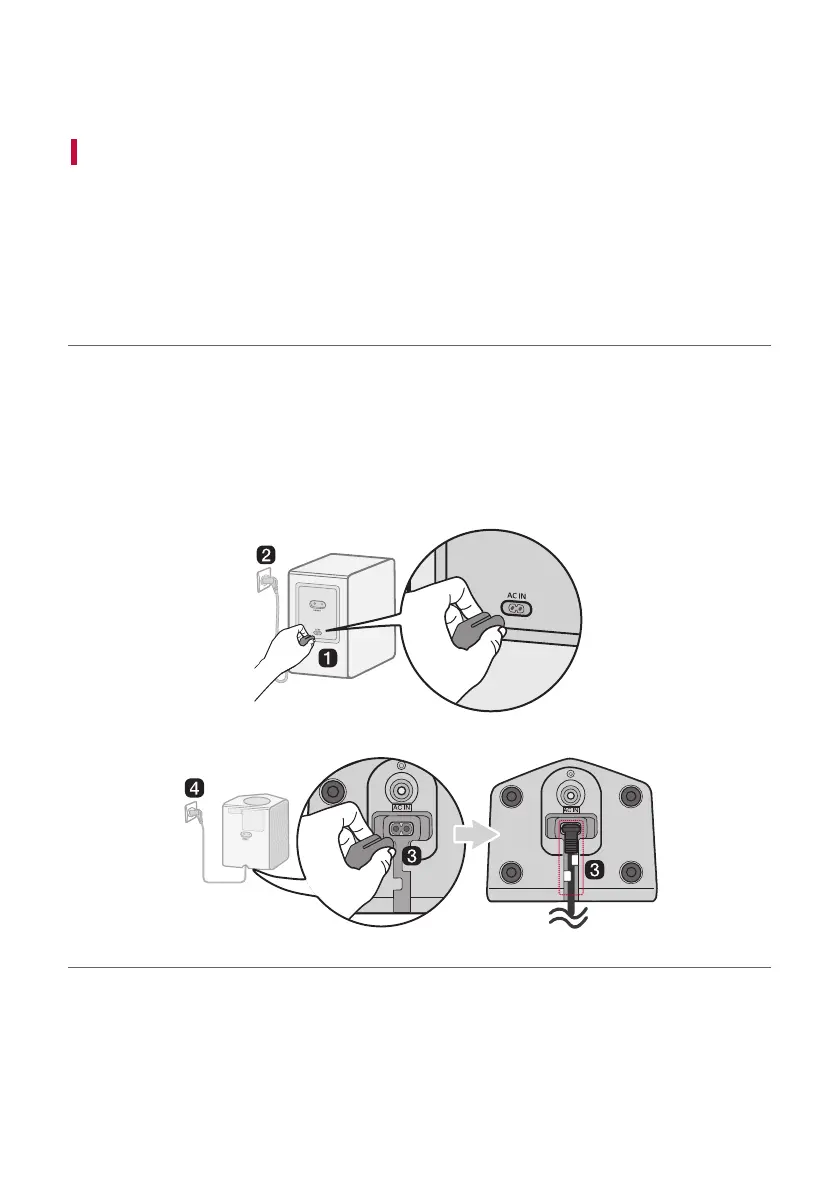 2

AC IN

1

4

AC IN

3

AC IN

3