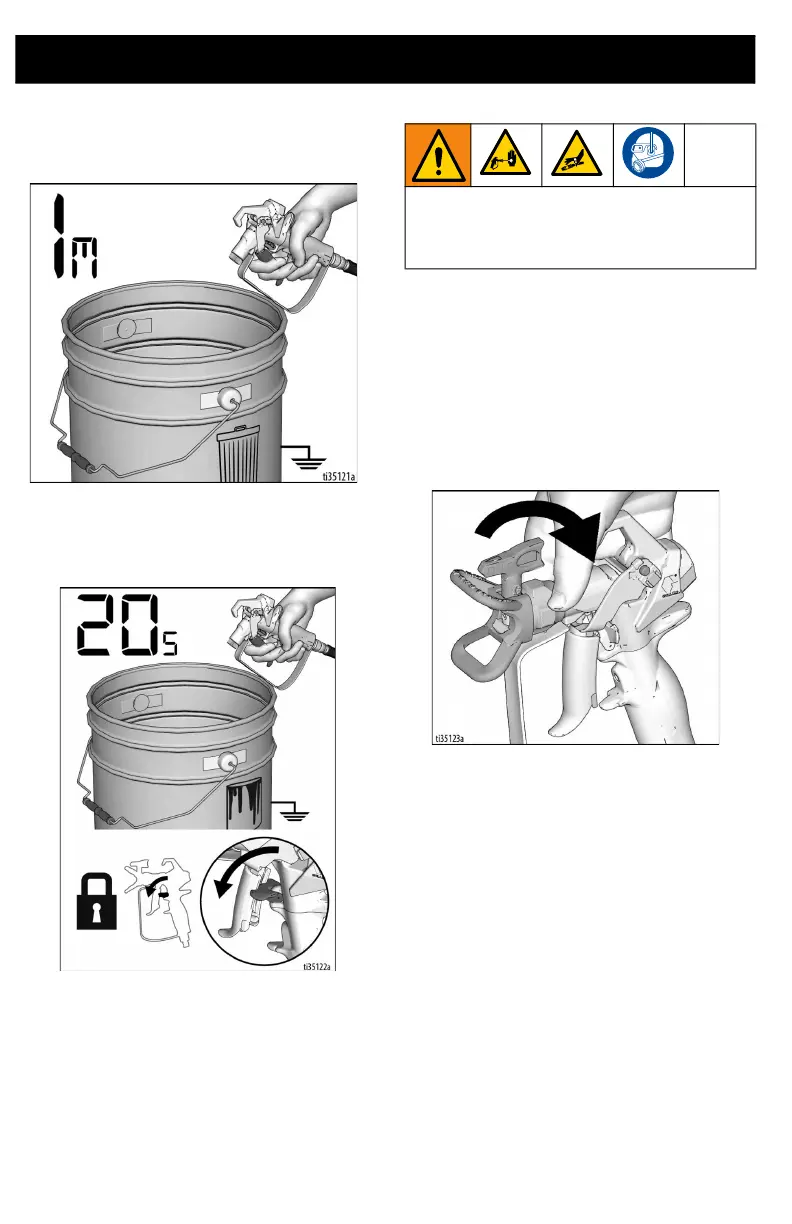 1m

ti35121a

20s

ti35122a

ti35123a