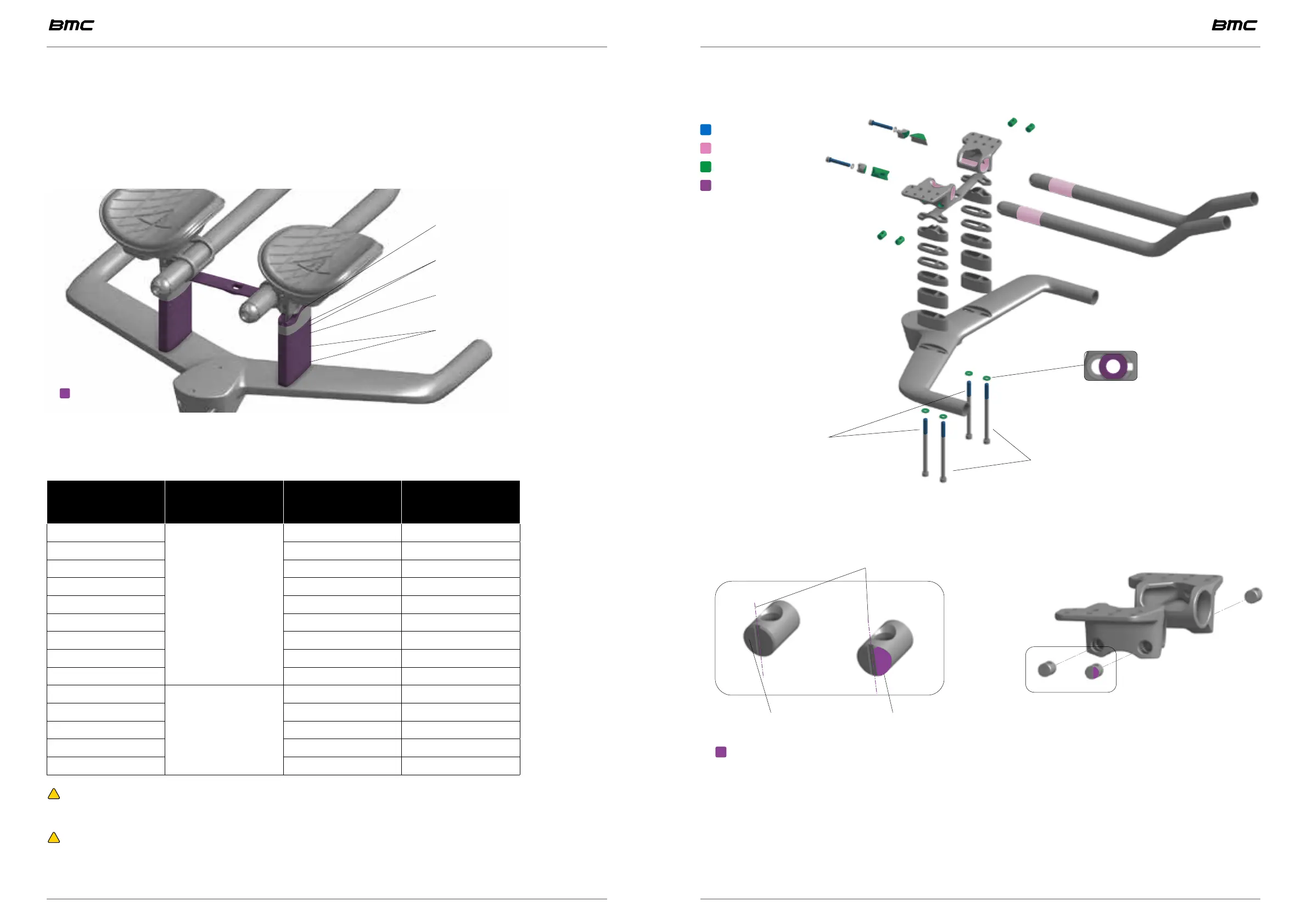 BMC

BMC