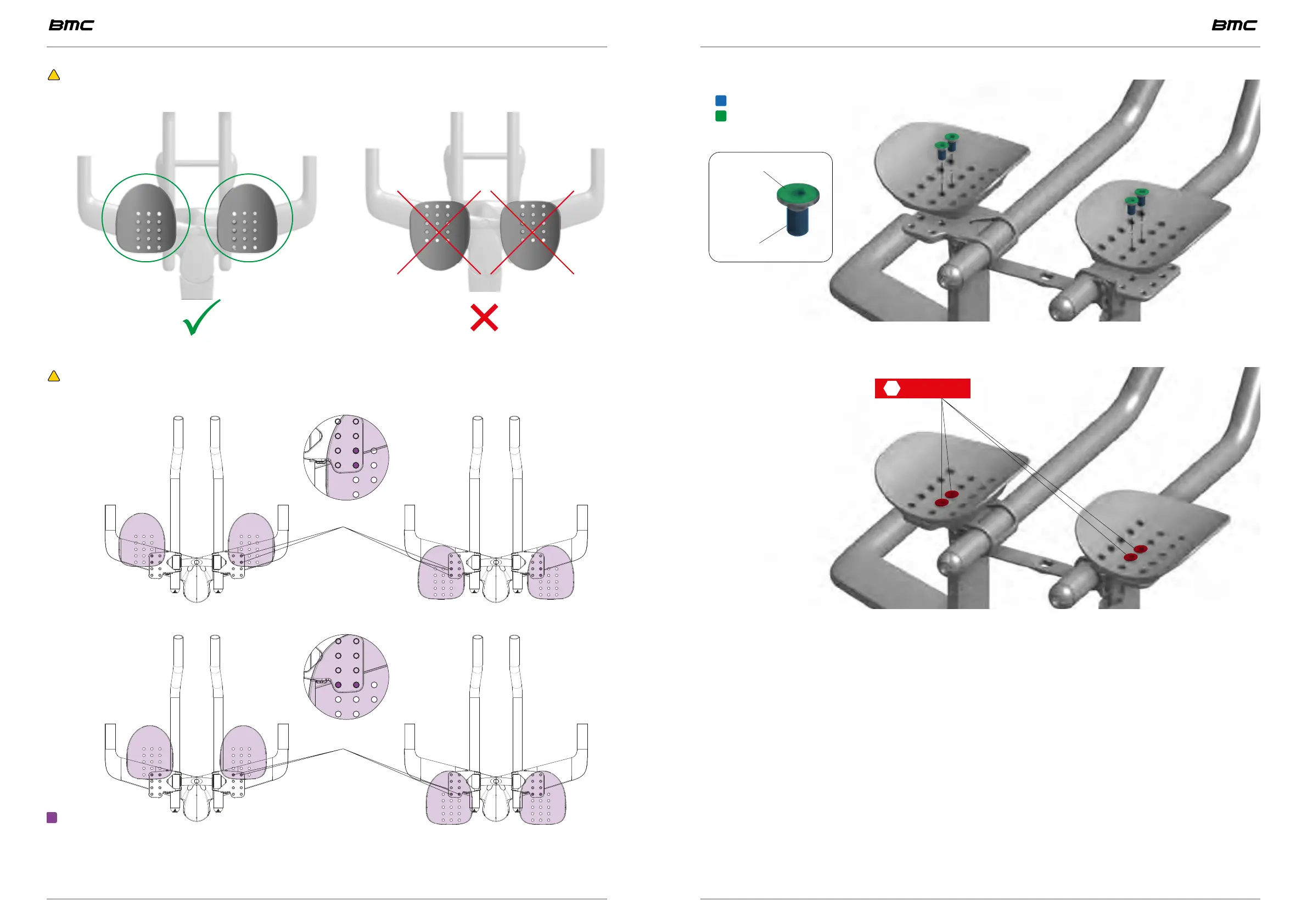 BMC

BMC