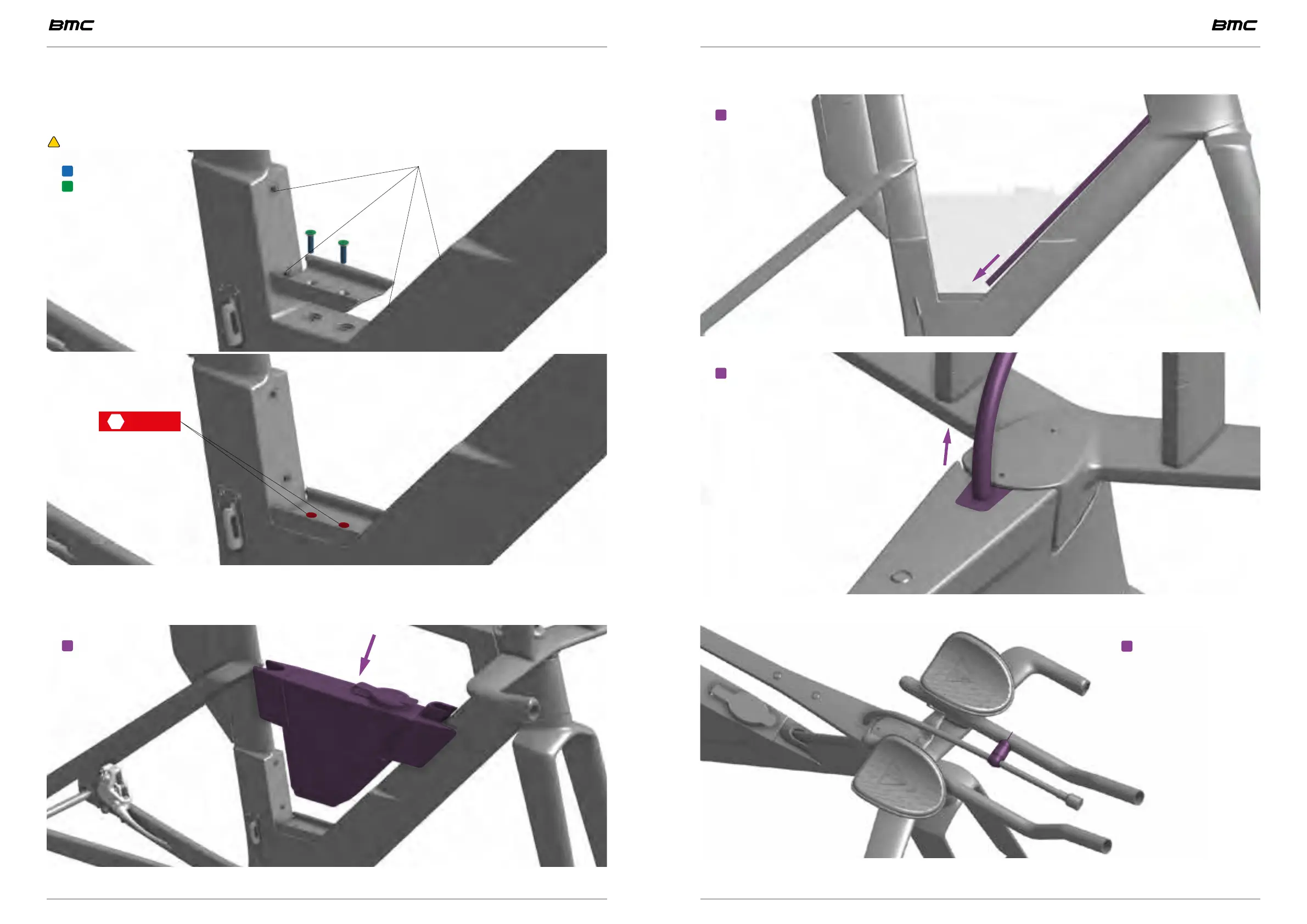 BMC

BMC