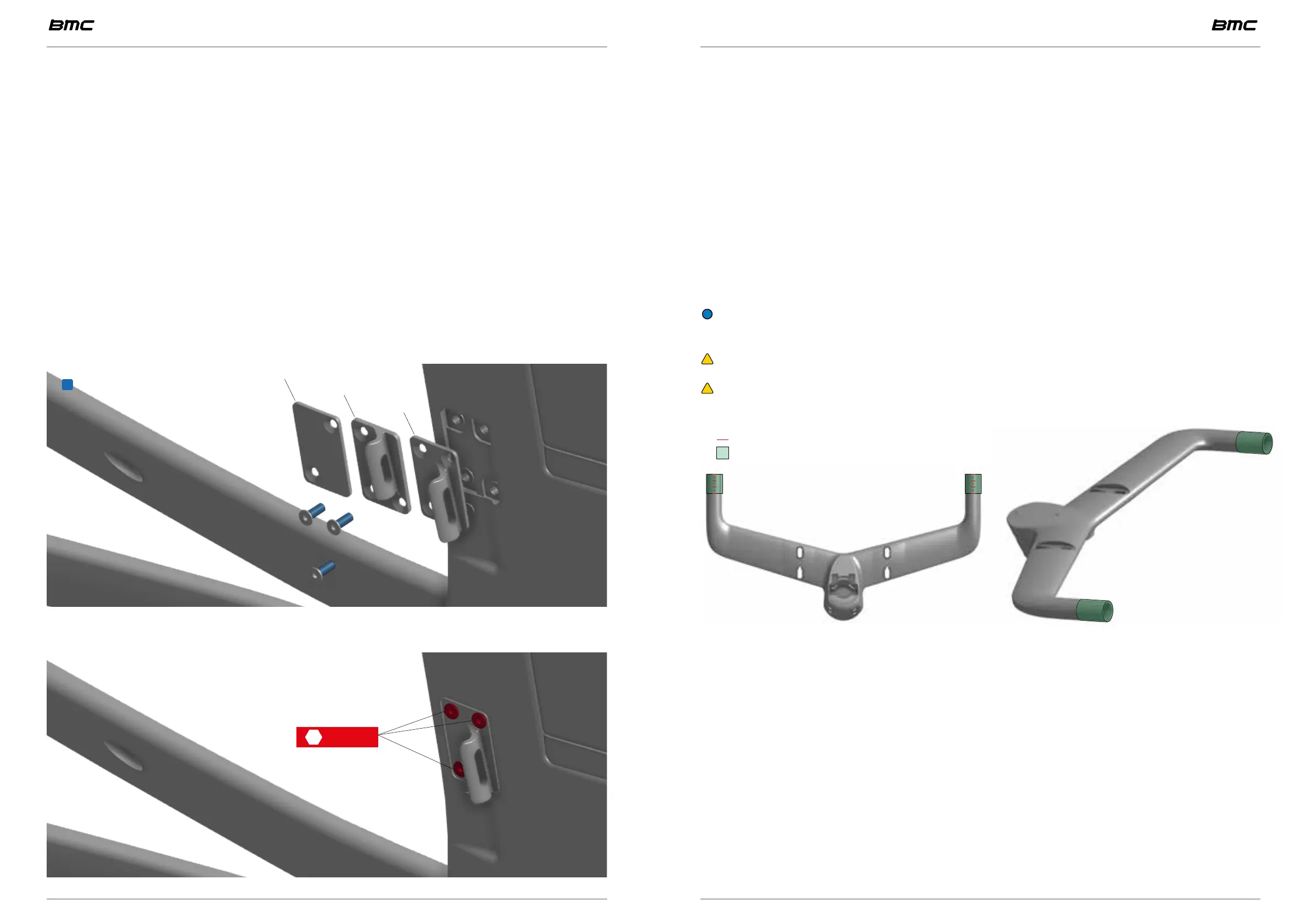 BMC

BMC