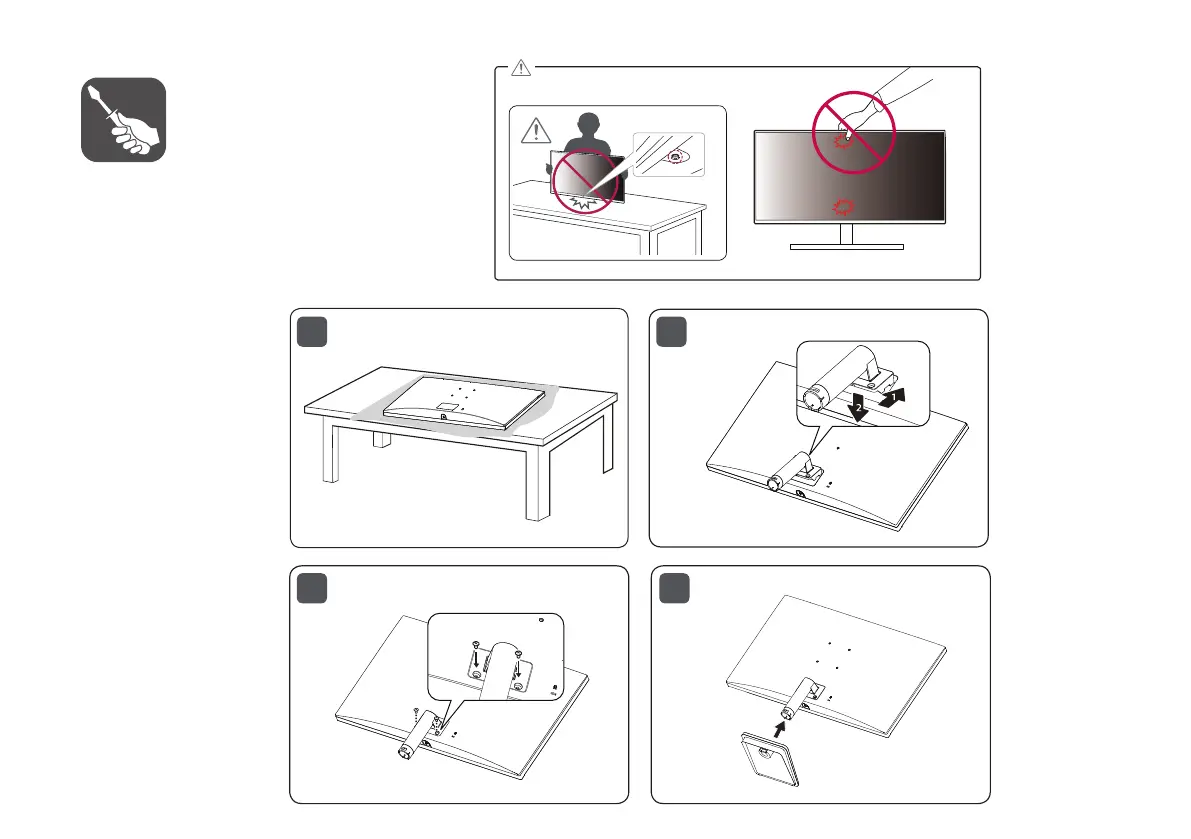 1

2