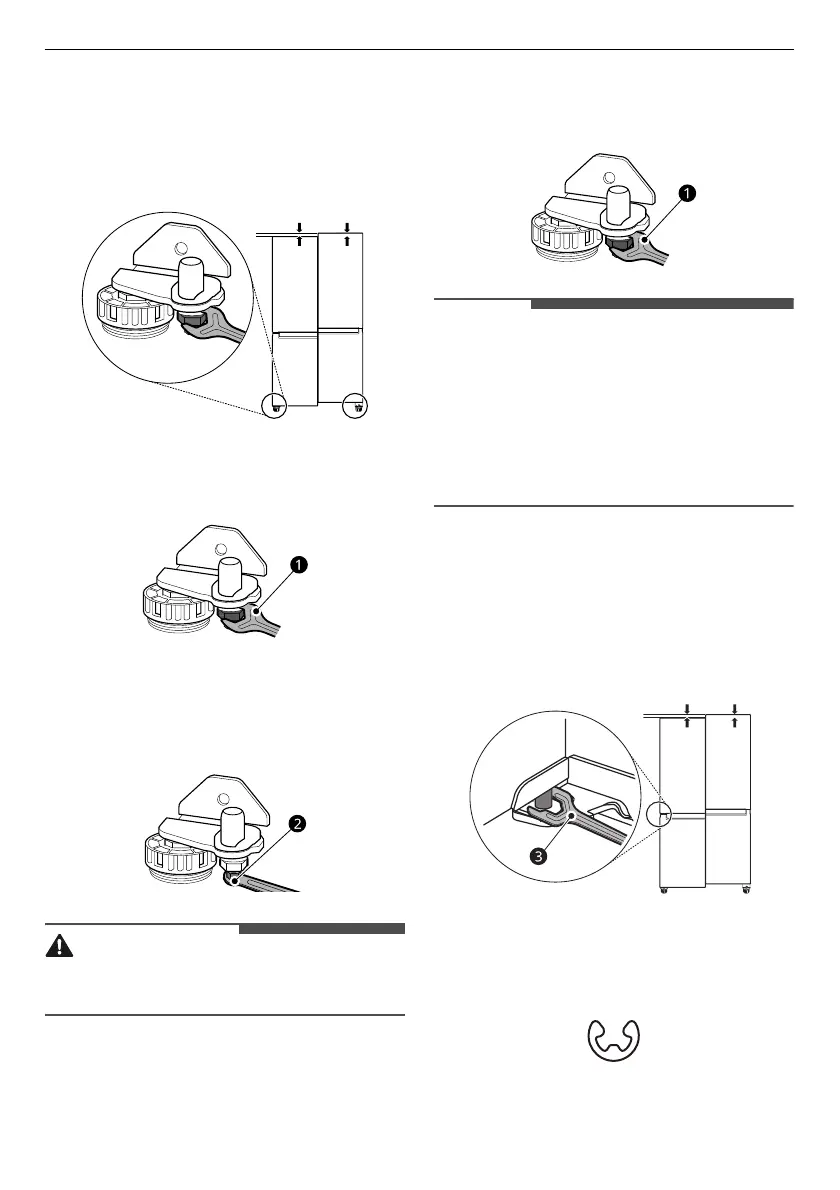 1

1

2

3