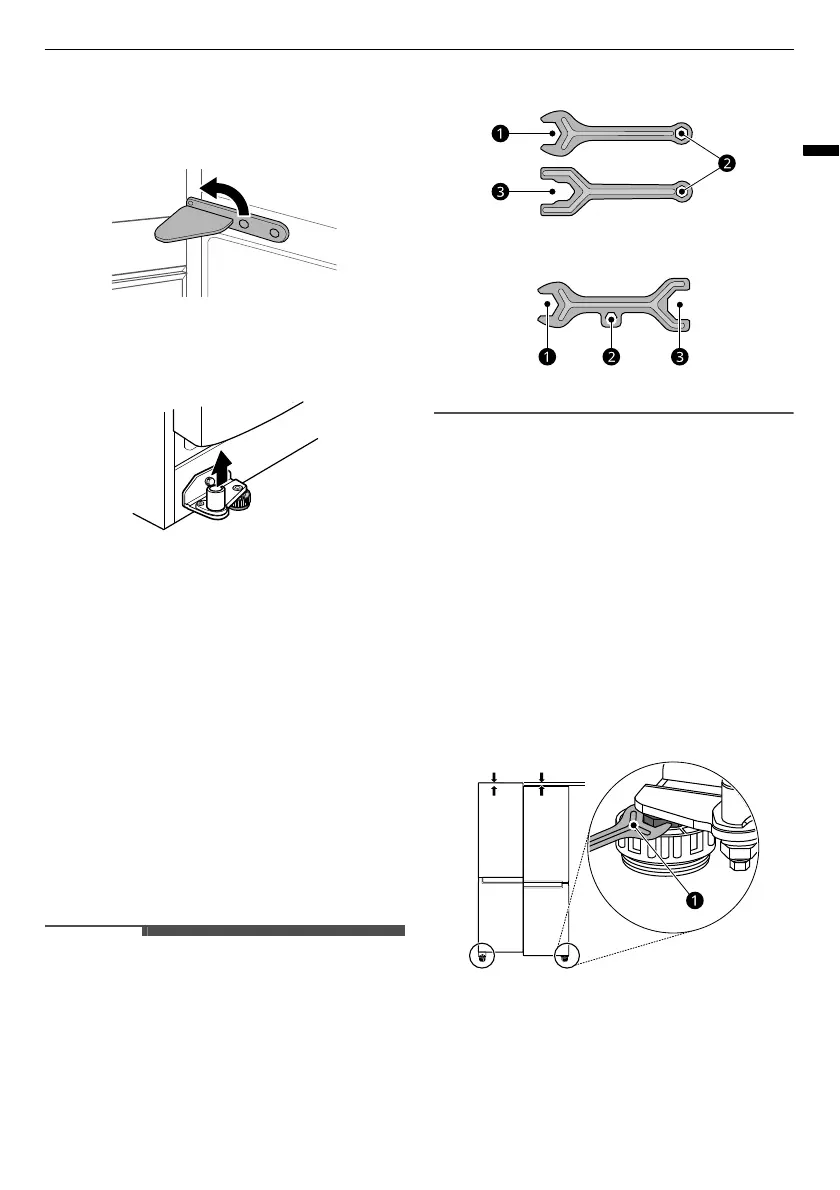 1

2

3

1

2

3

1