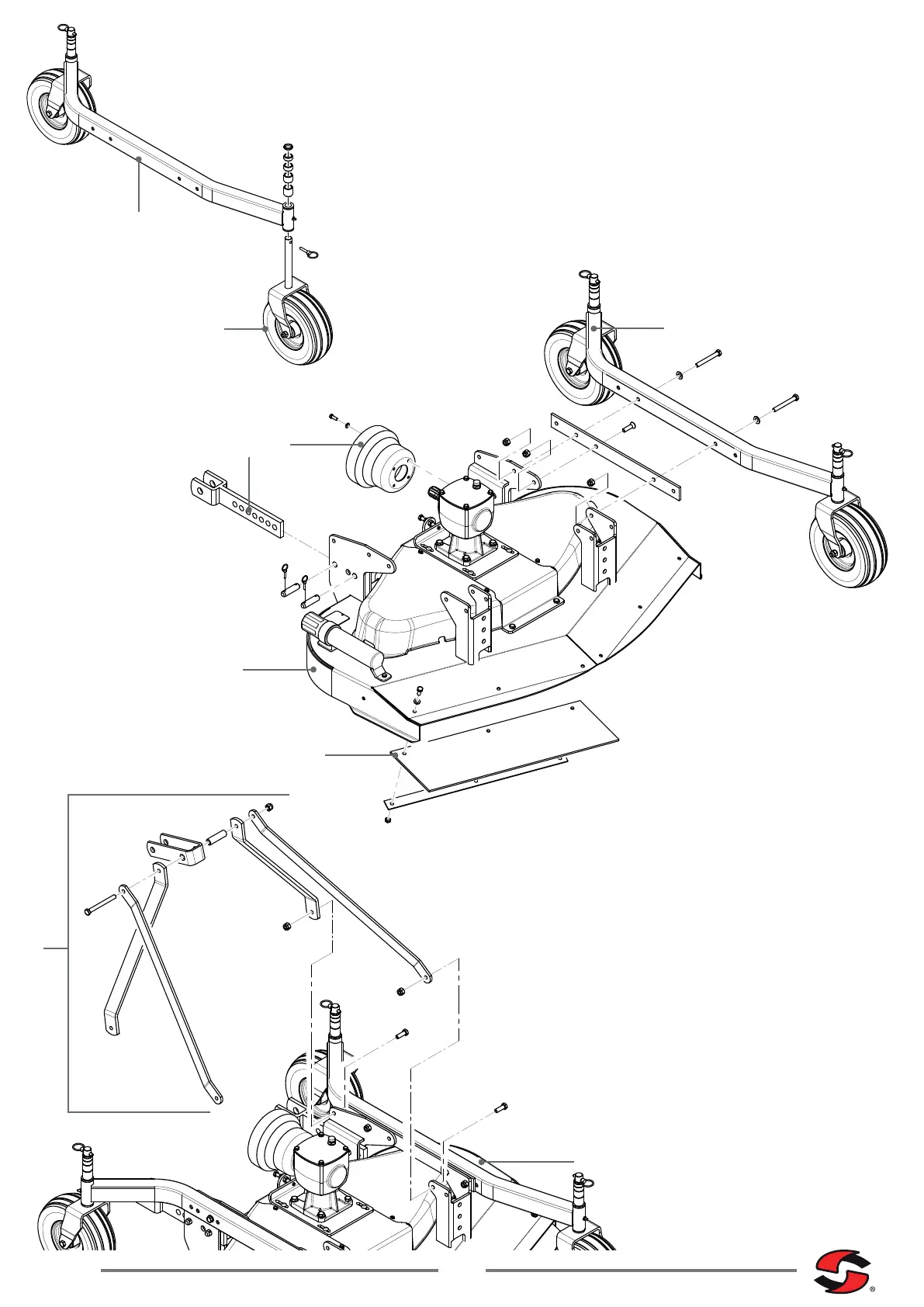 ®