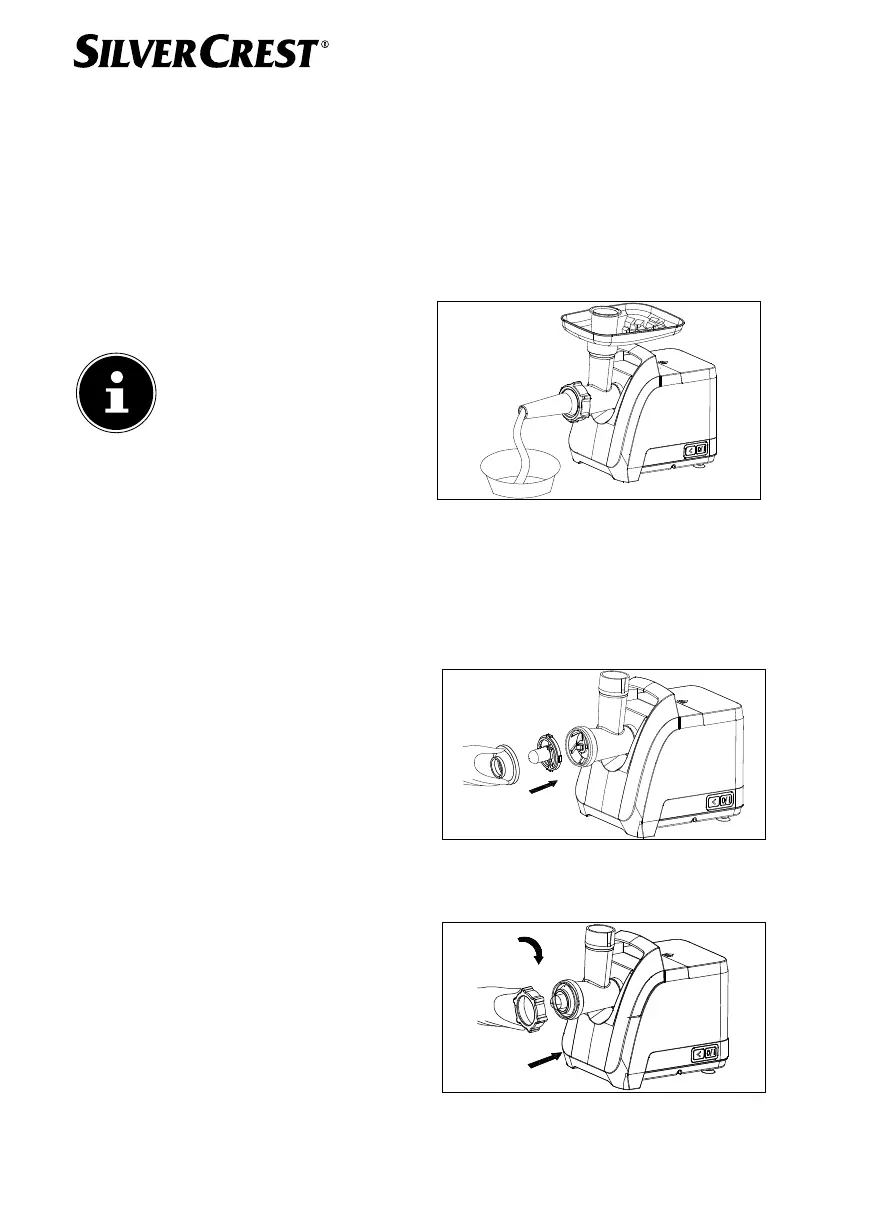 SILVERCREST®