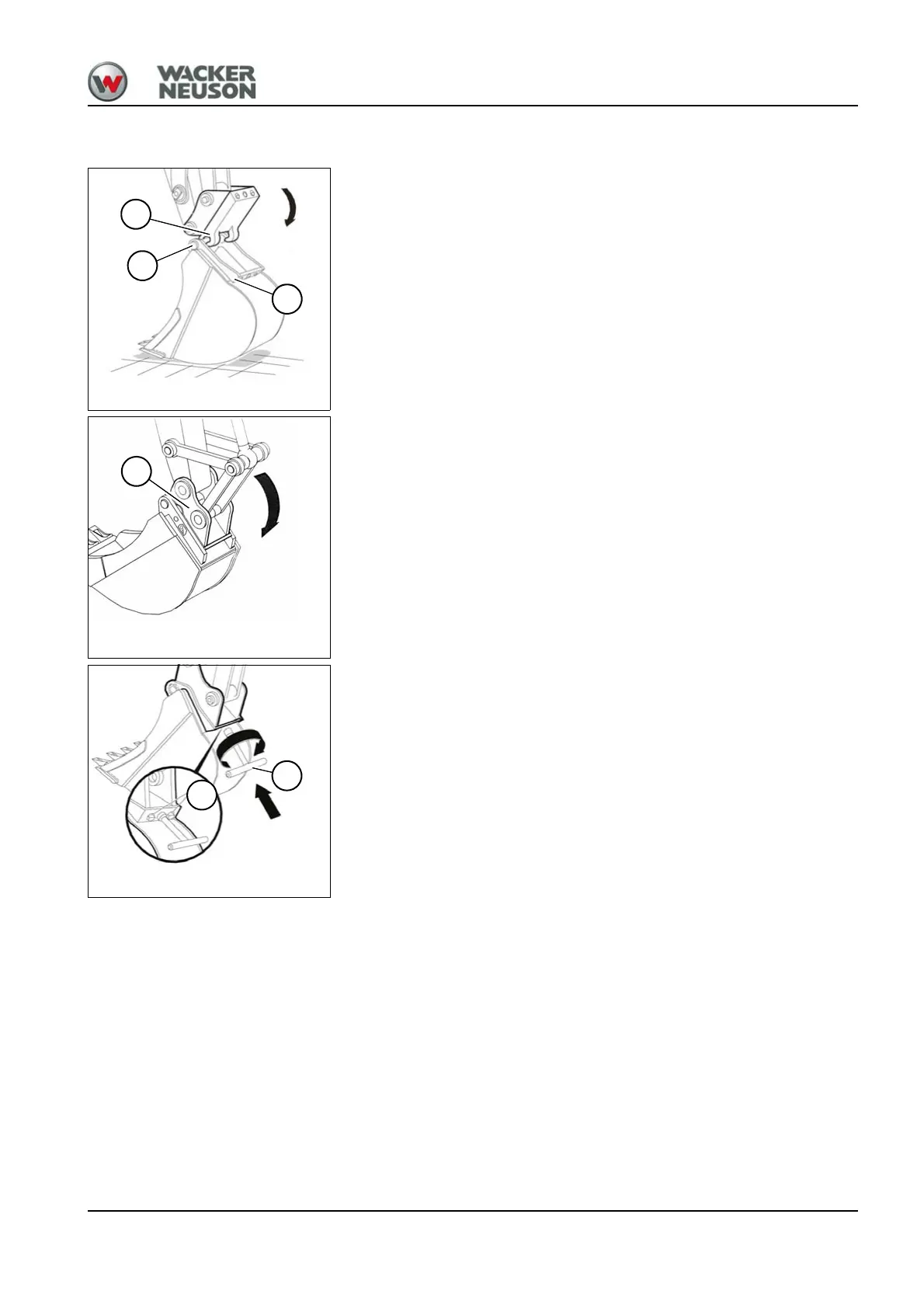 WACKER NEUSON