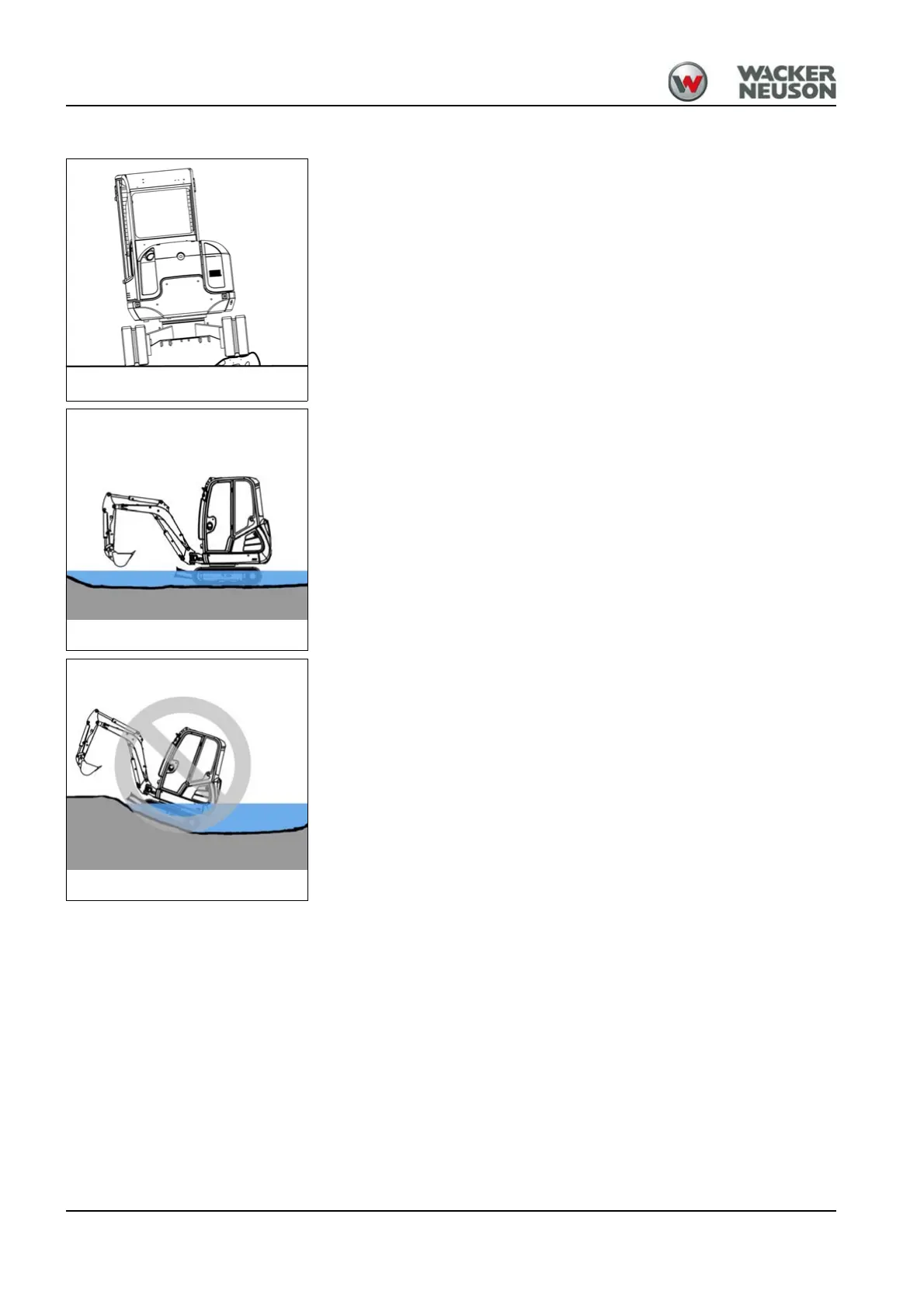 WACKER NEUSON