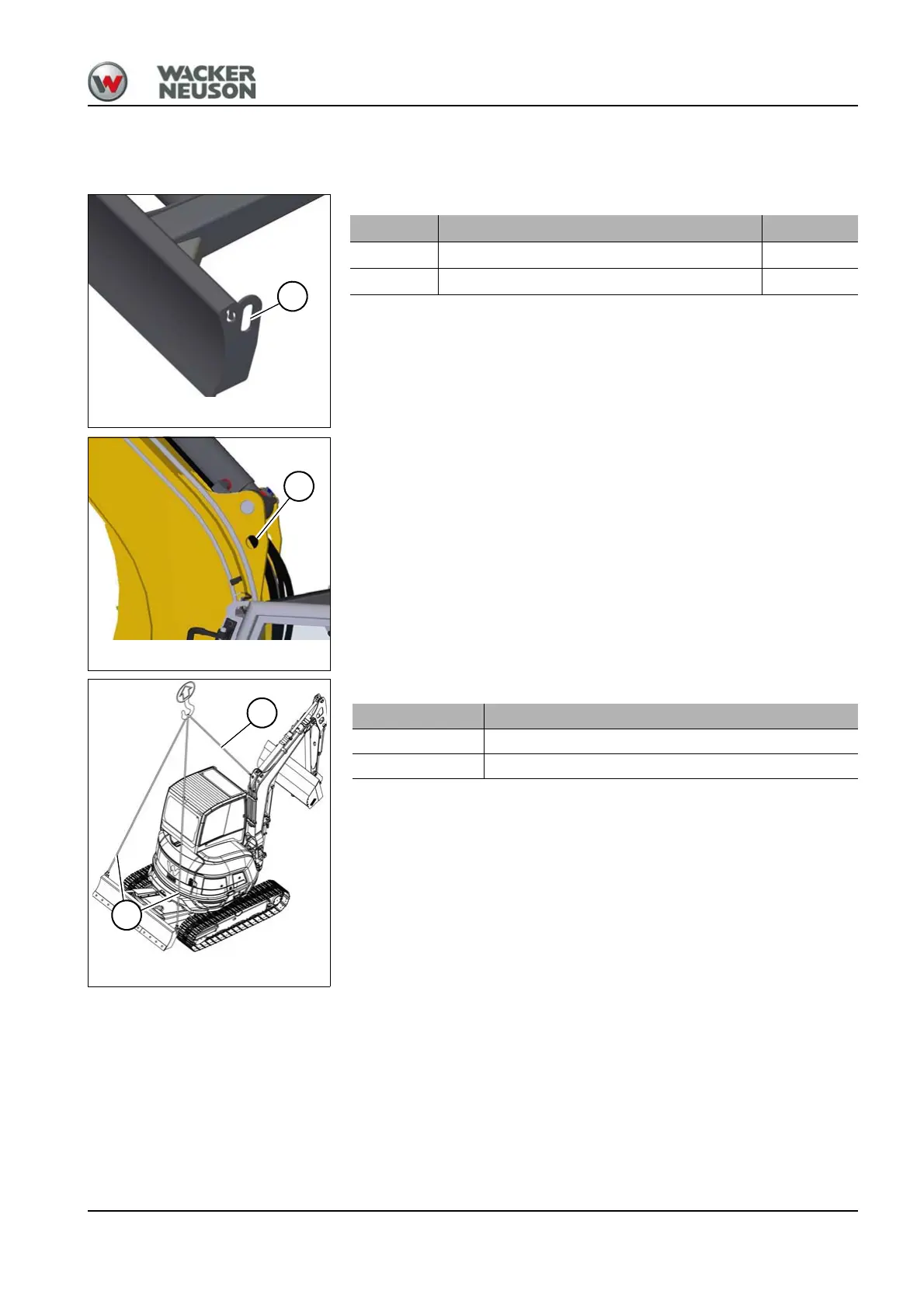 WACKER NEUSON