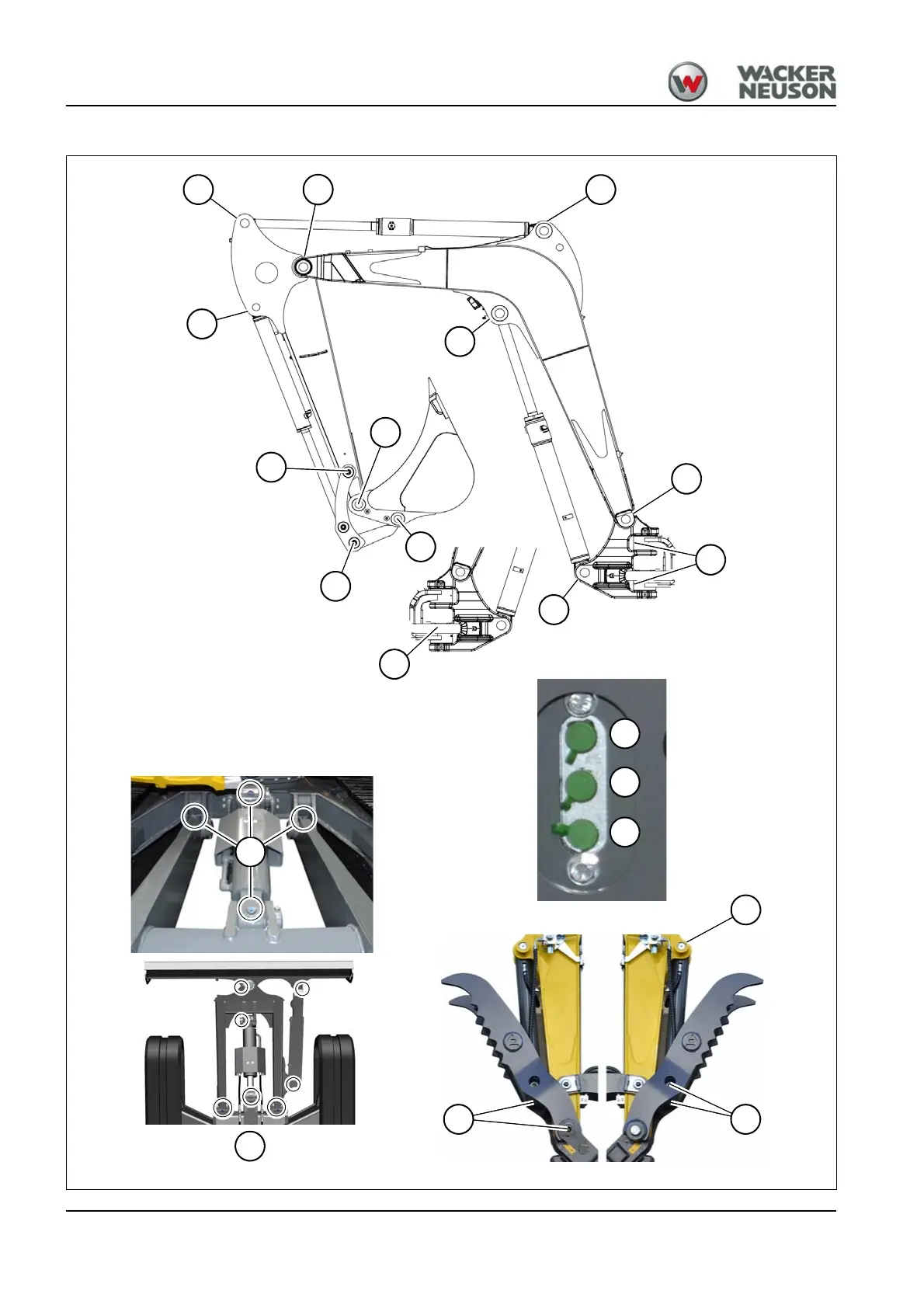 WACKER NEUSON