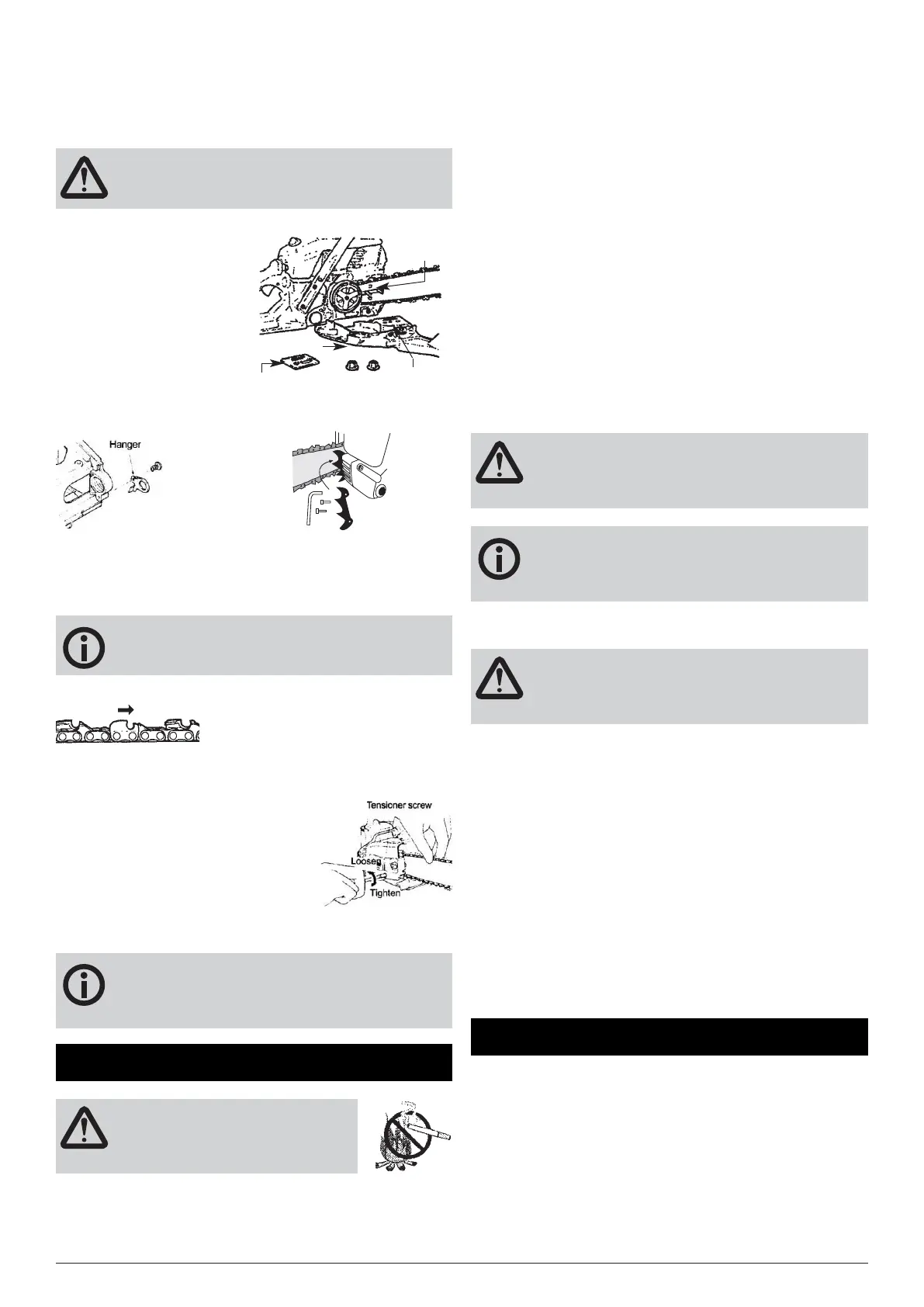 Hanger

Tensioner screw

Loosen

Tighten