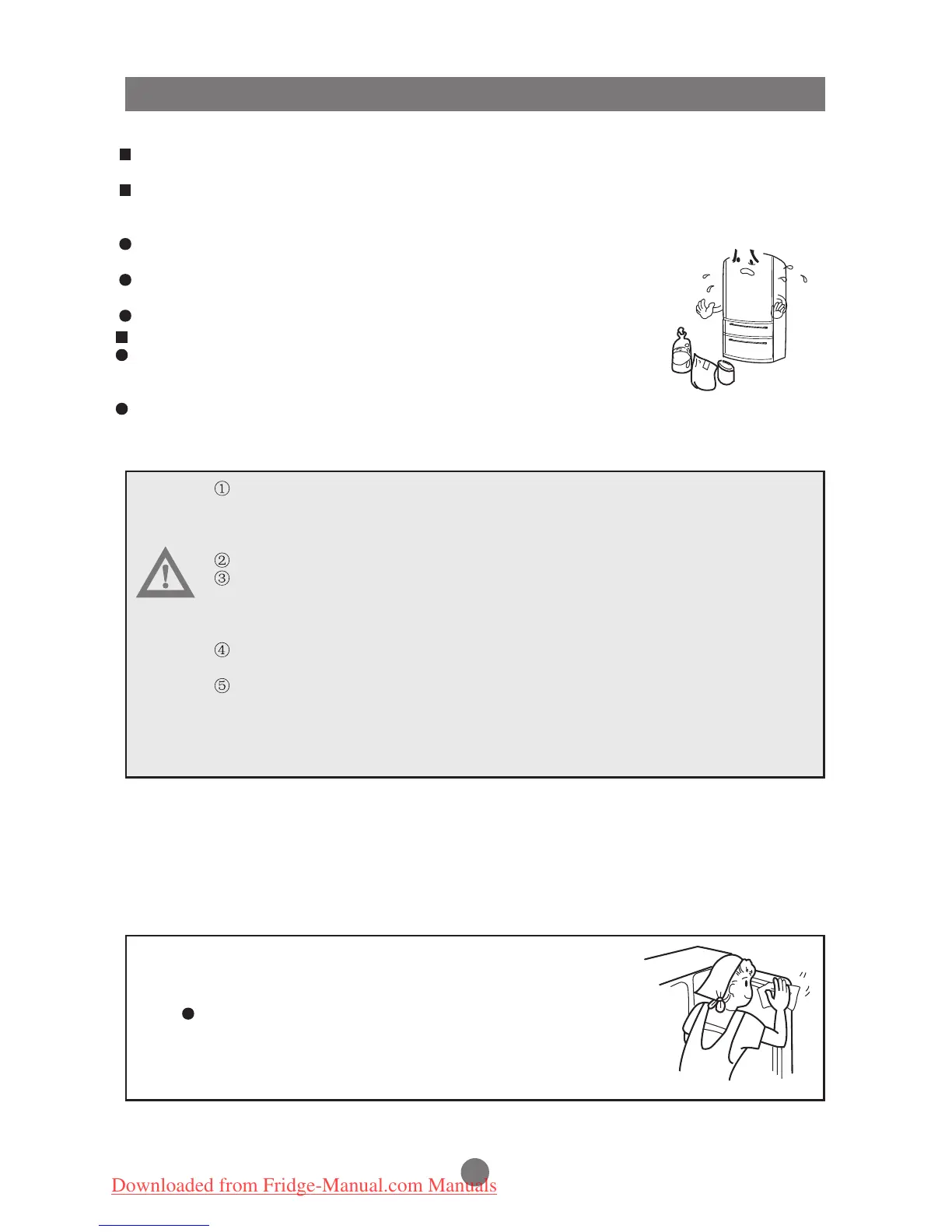 ①

②
③

④

⑤

Downloaded from Fridge-Manual.com Manuals