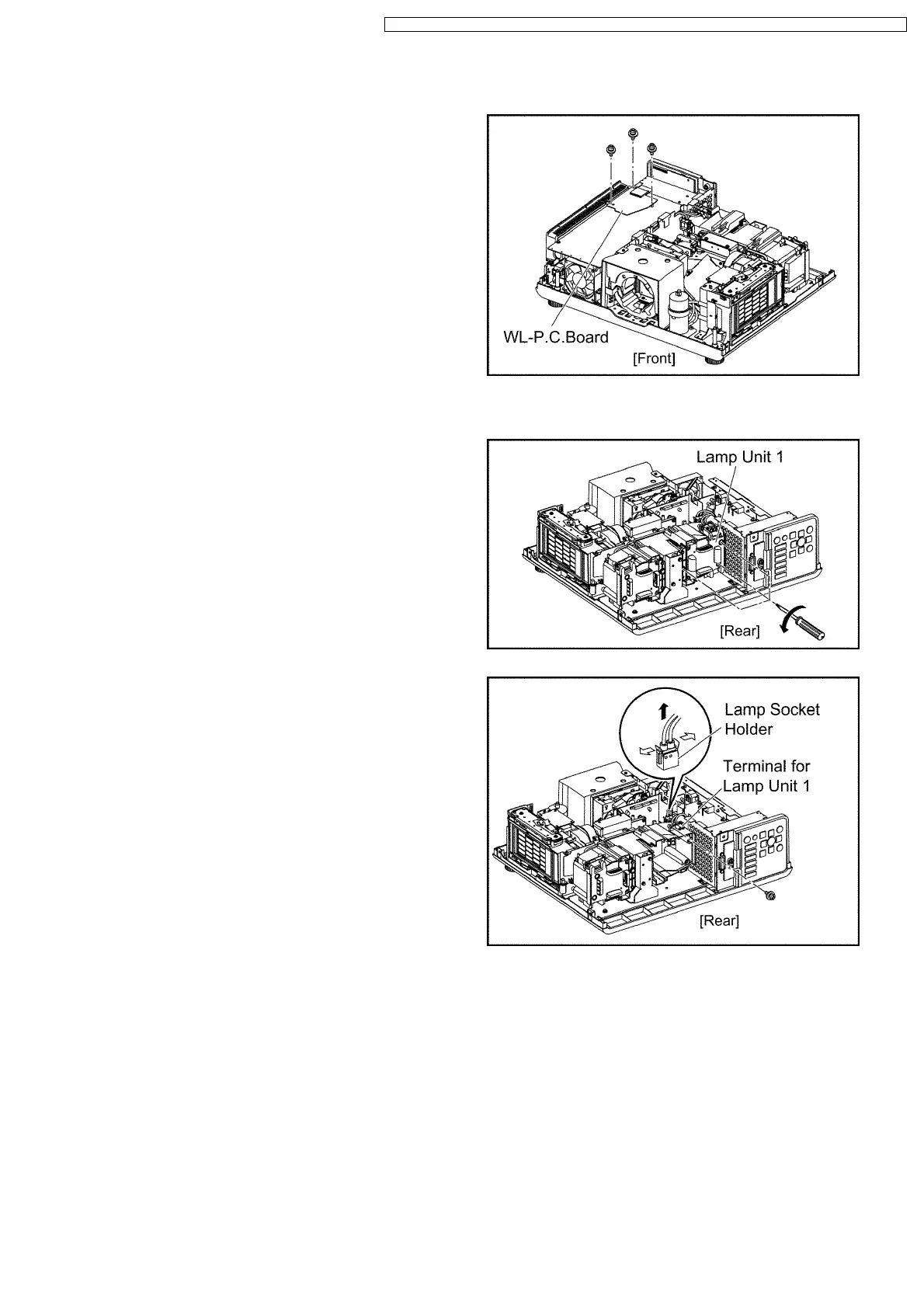 WL-P.C.Board
[Front]

Lamp Unit 1
[Rear]

Lamp Socket Holder
Terminal for Lamp Unit 1
[Rear]