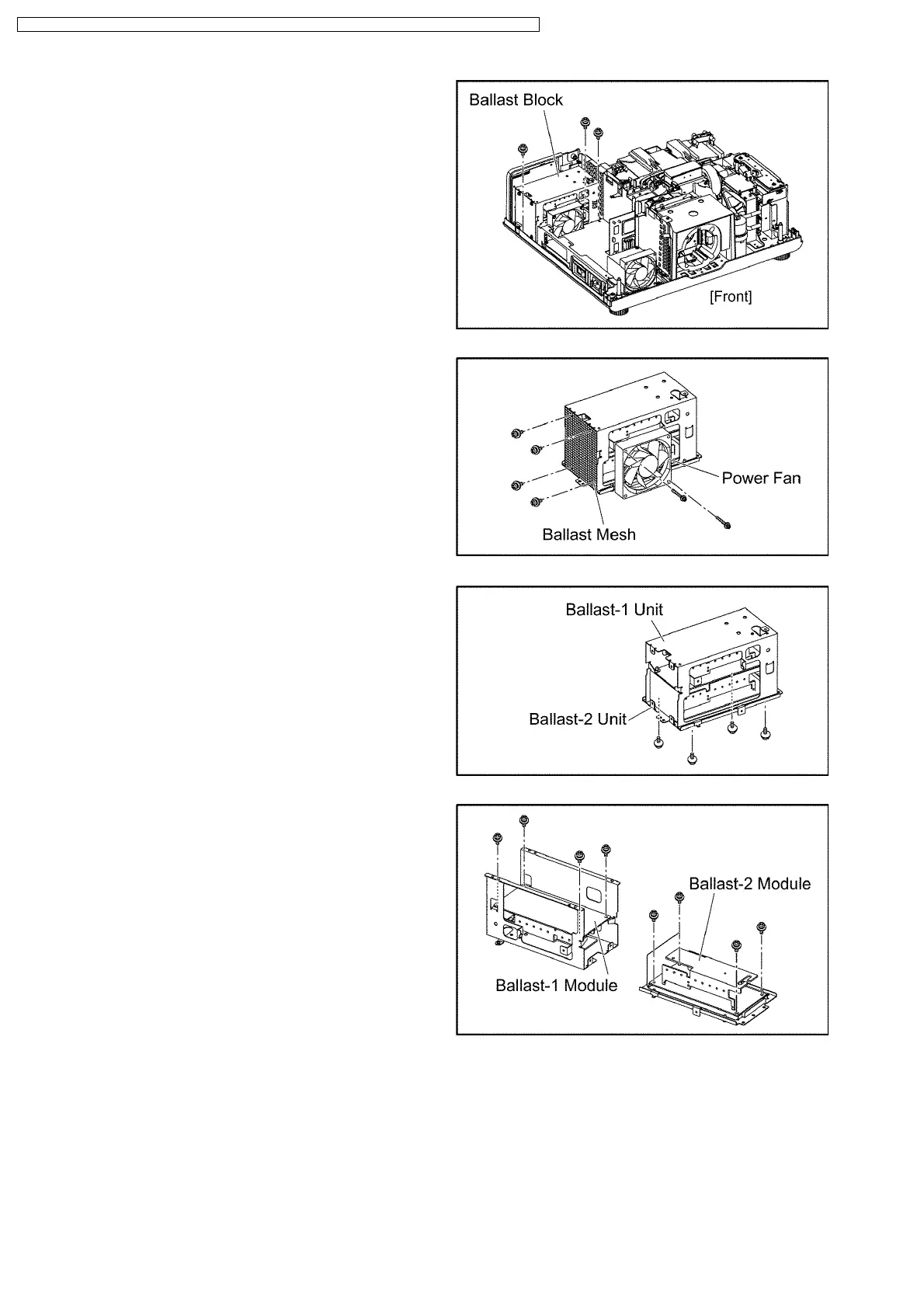 Ballast Block

[Front]

Power Fan

Ballast Mesh

Ballast-1 Unit

Ballast-2 Unit

Ballast-2 Module

Ballast-1 Module