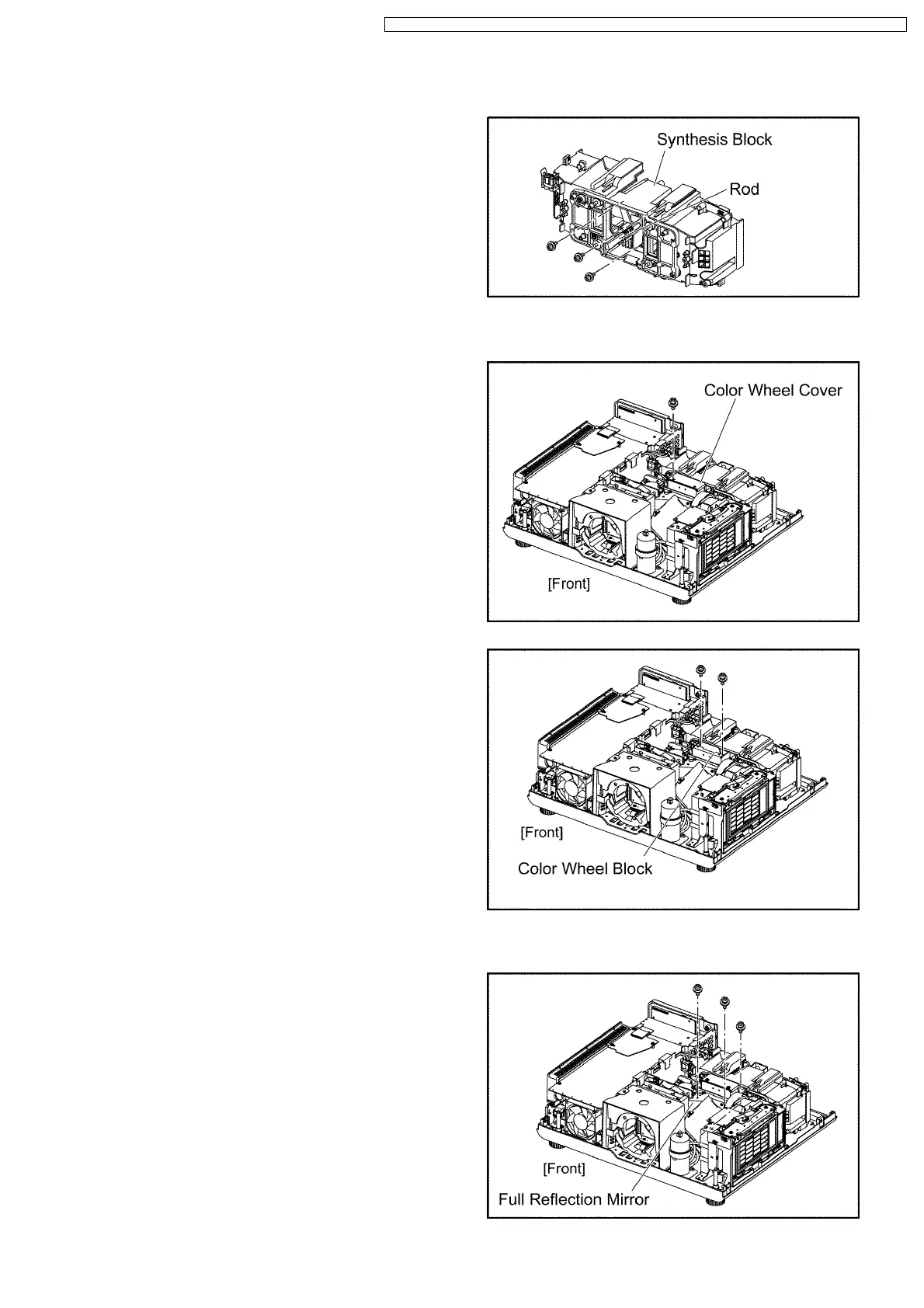 Synthesis Block
Rod

Color Wheel Cover
[Front]

[Front]
Color Wheel Block

[Front]
Full Reflection Mirror