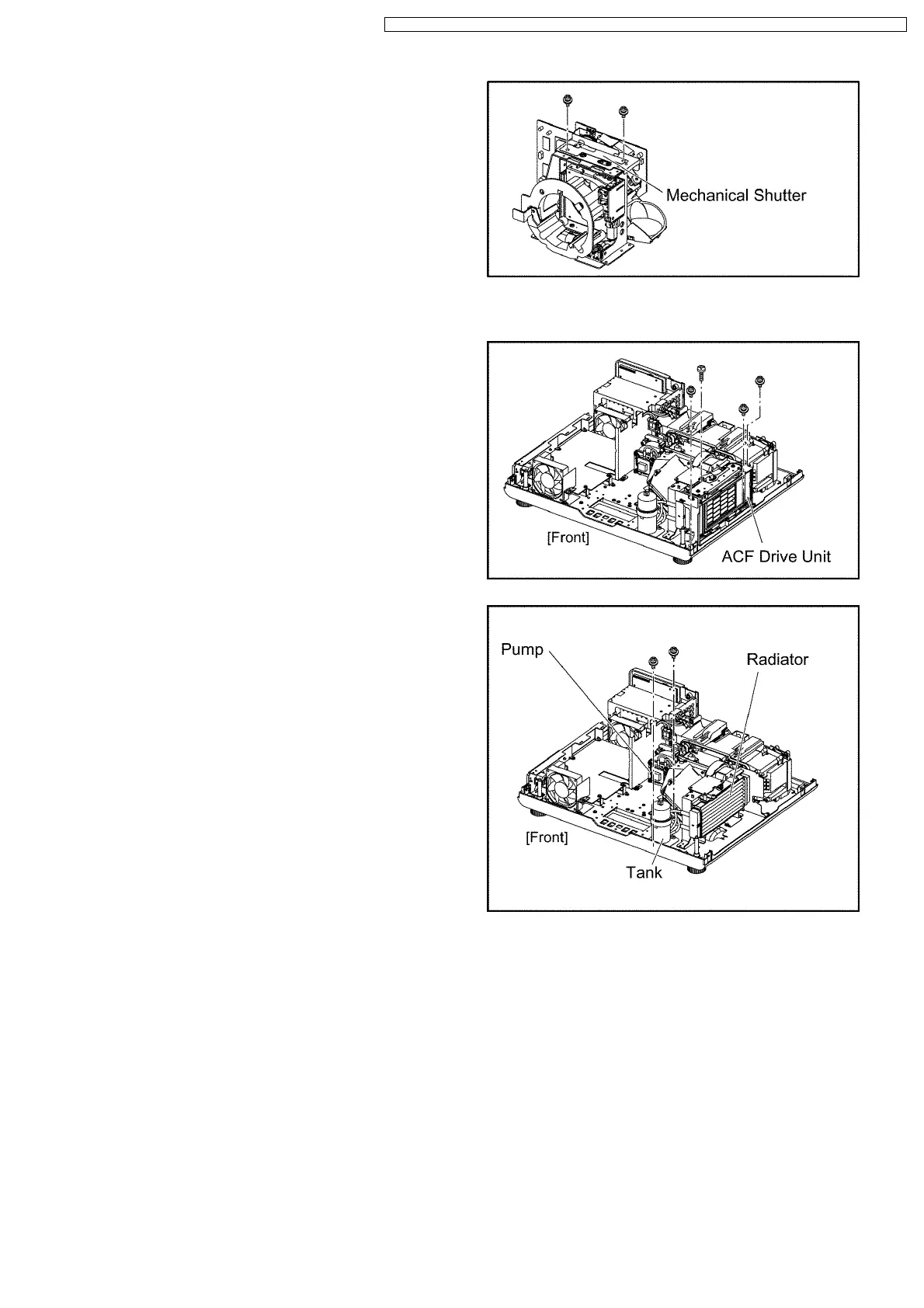 Mechanical Shutter

[Front]

ACF Drive Unit

Pump

Radiator

[Front]

Tank