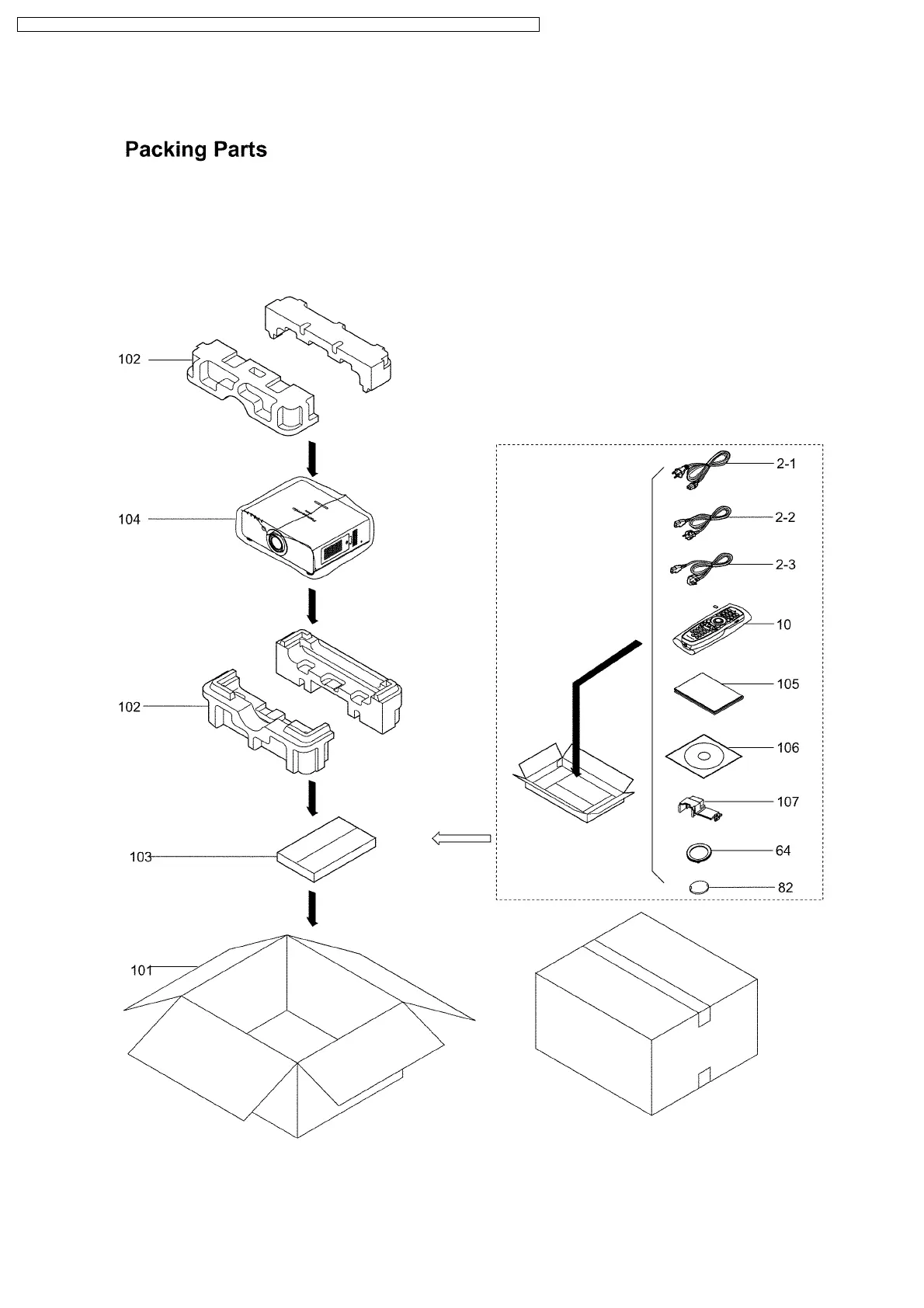 Packing Parts

102
104
102
103
101

2-1
2-2
2-3
10
105
106
107
64
82