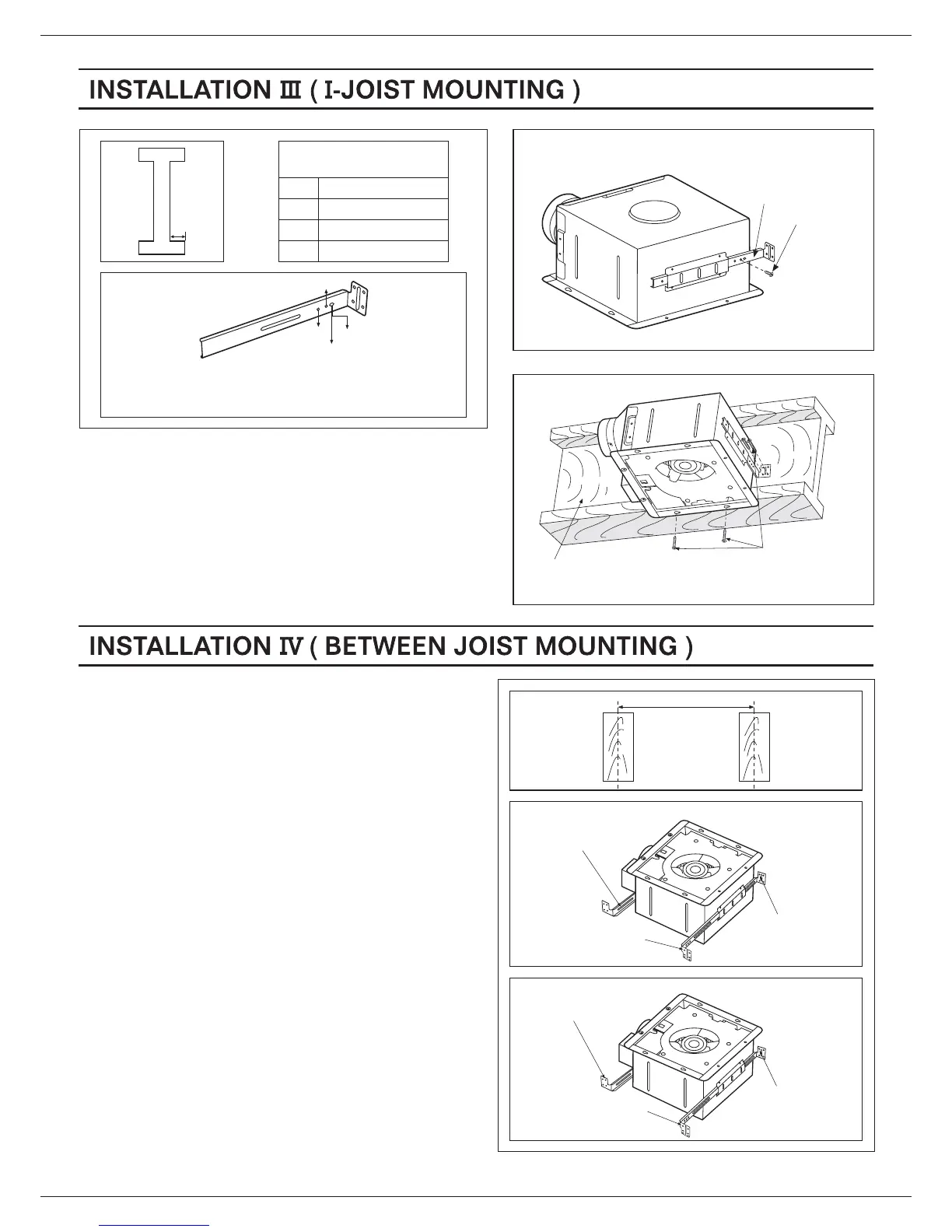 INSTALLATION Ⅲ ( I-JOIST MOUNTING )

INSTALLATION Ⅳ ( BETWEEN JOIST MOUNTING )