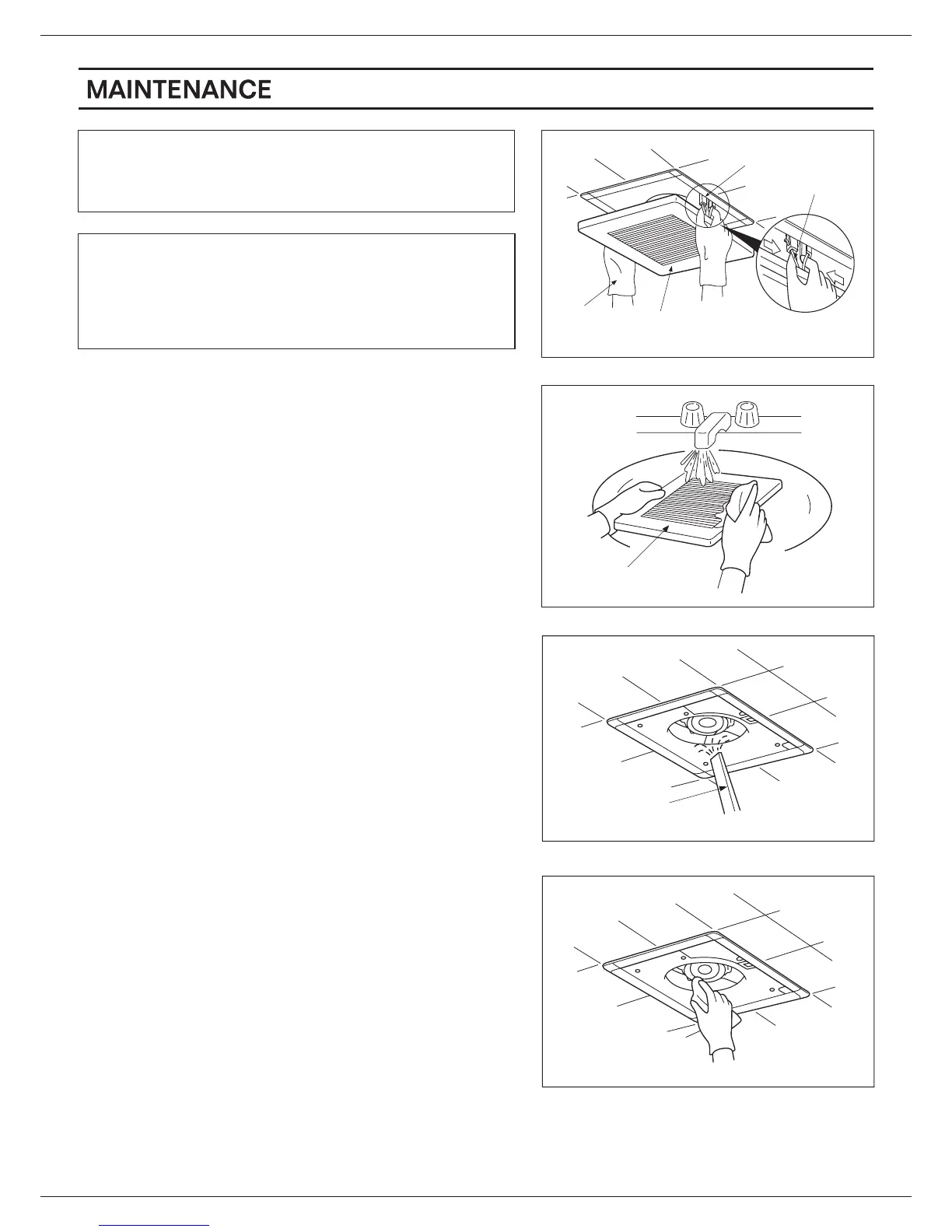 MAINTENANCE