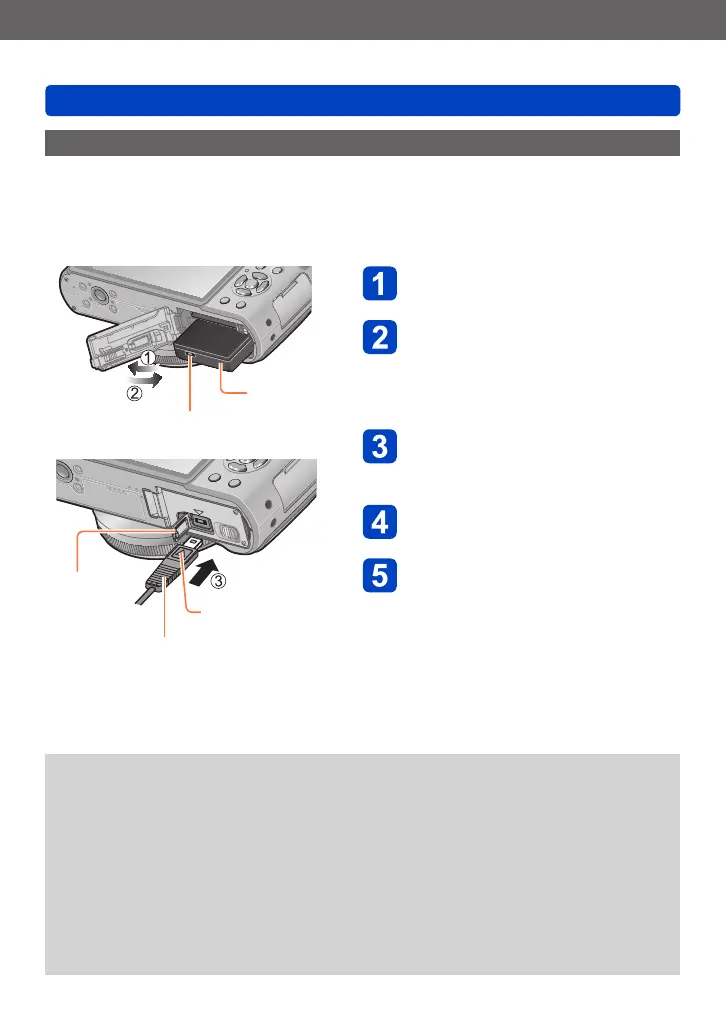 ①
②
1
2
③
3
4
5