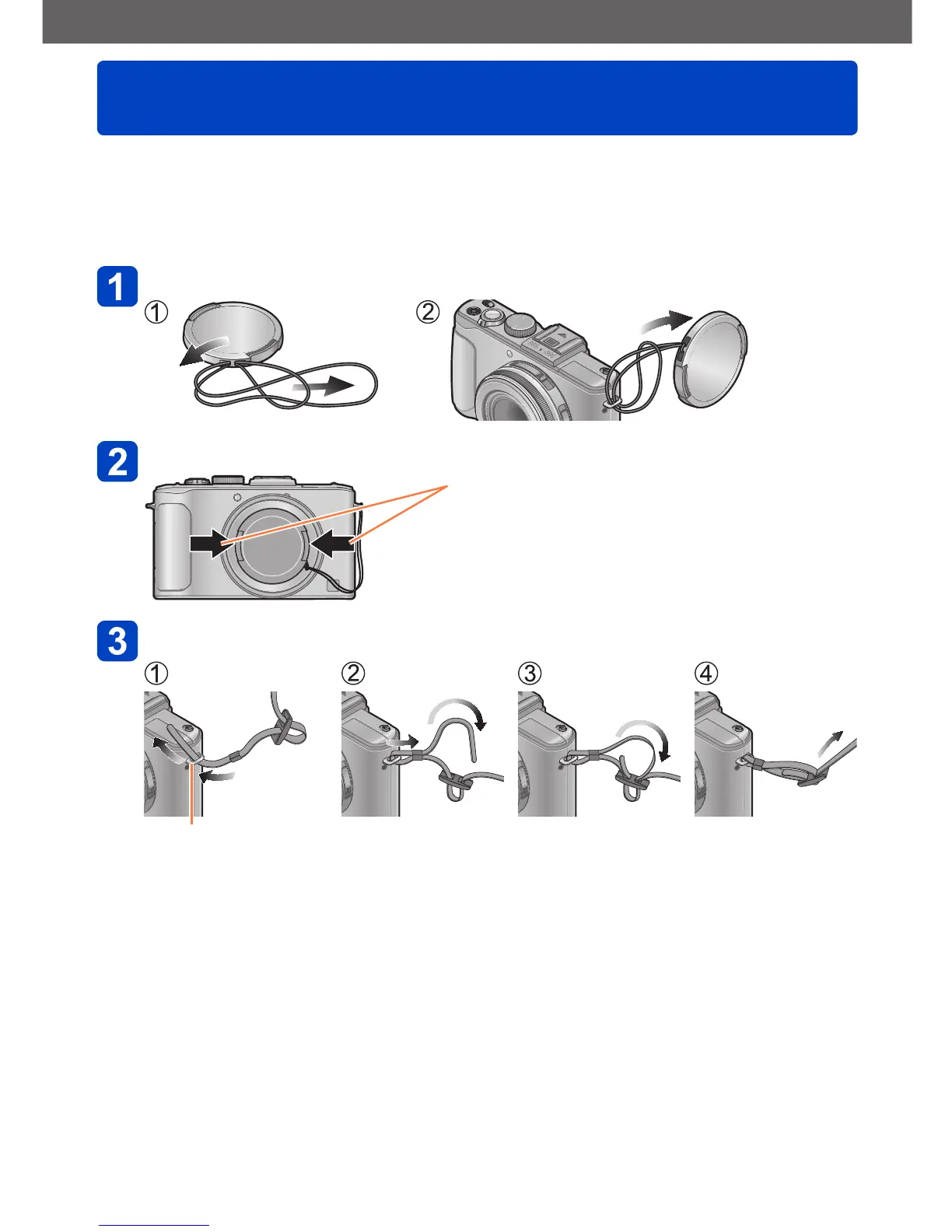 1
①
②
2
3
①
②
③
④