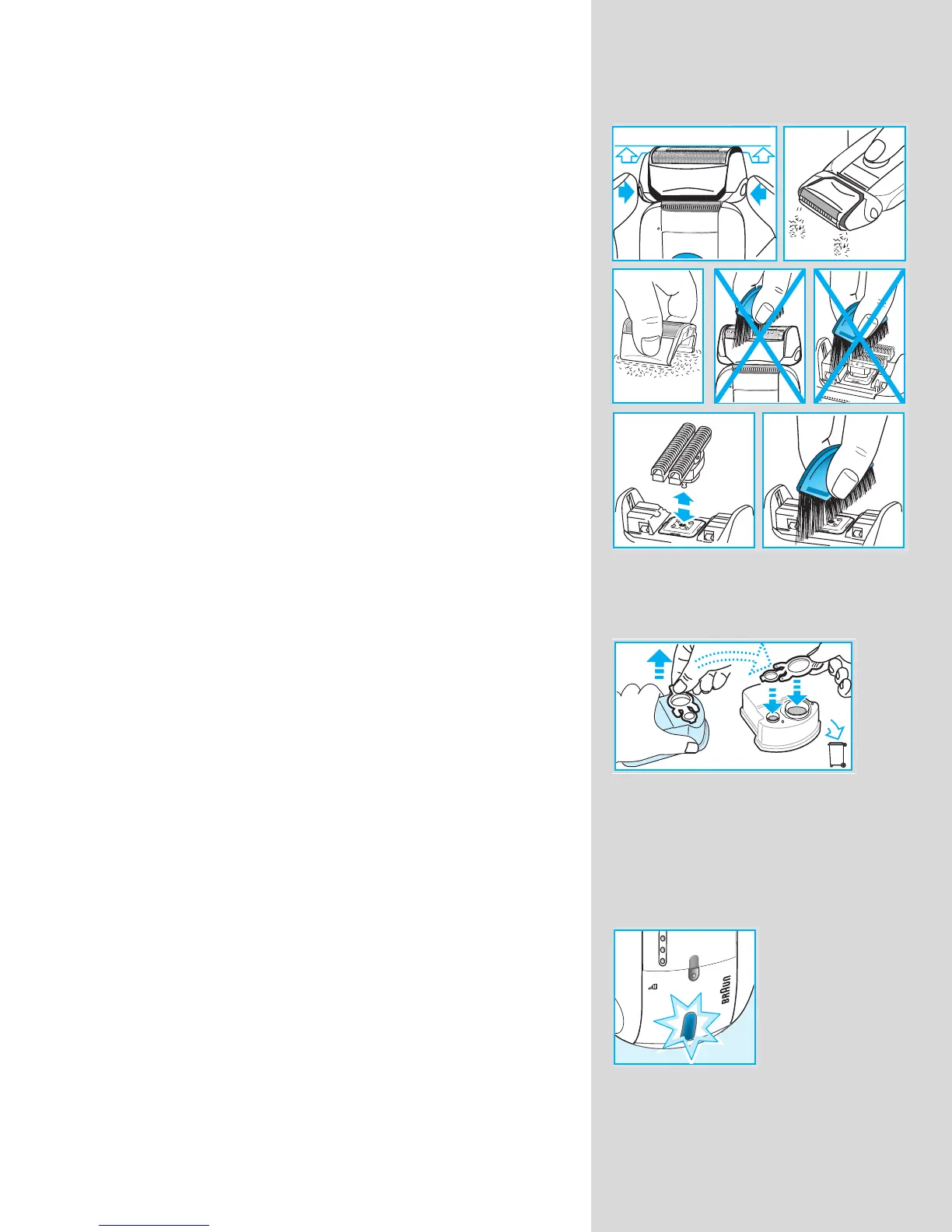 BRAUN