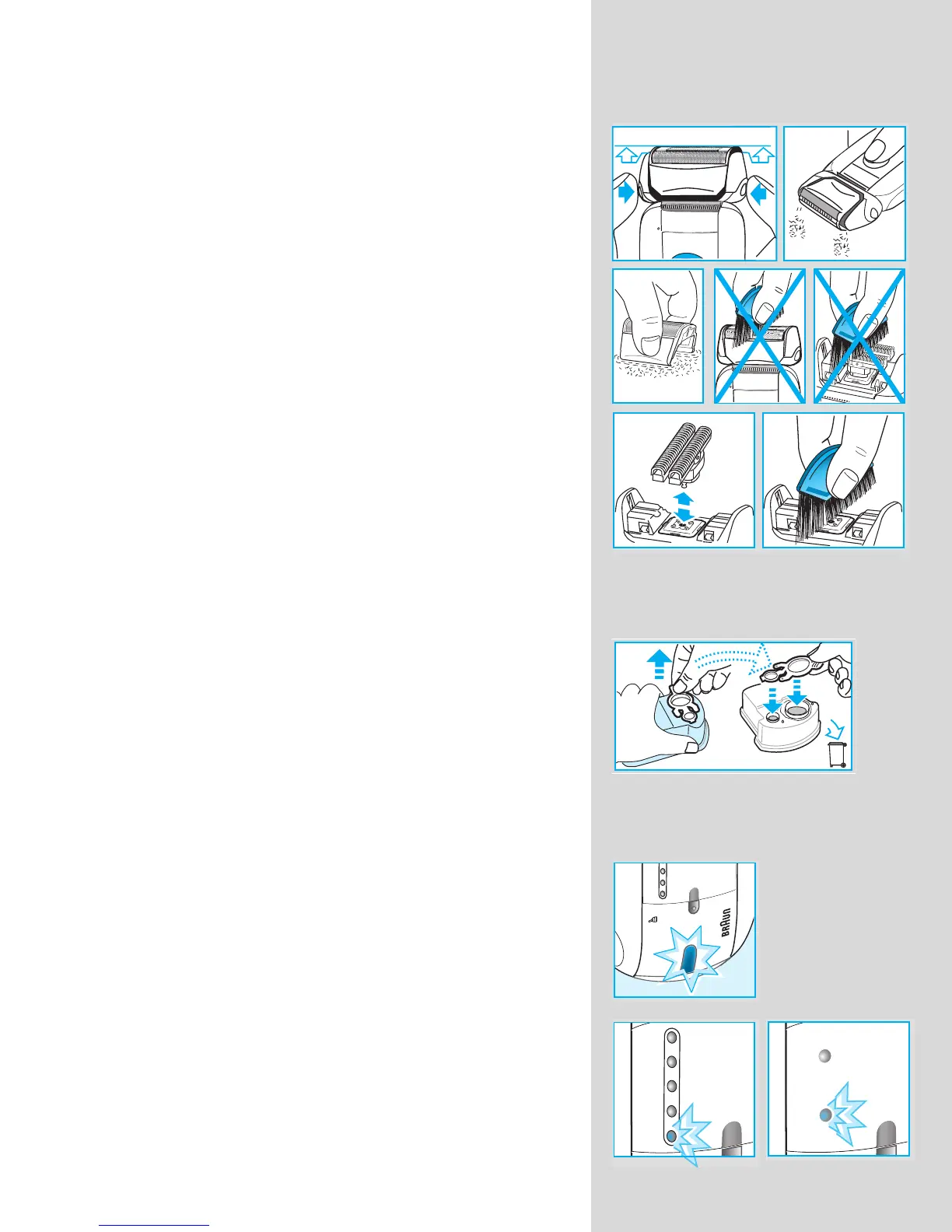 BRAUN