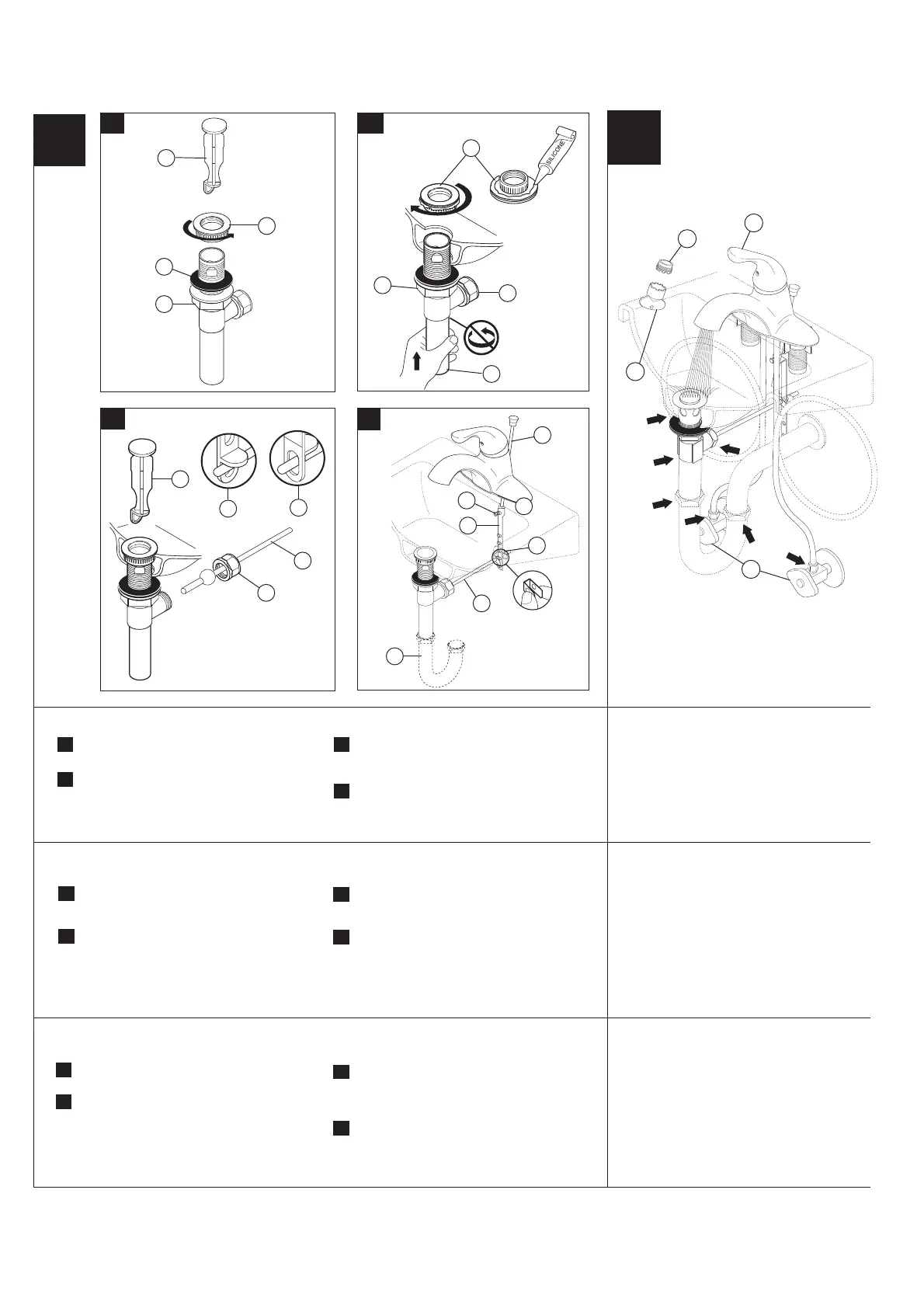 SILICONE