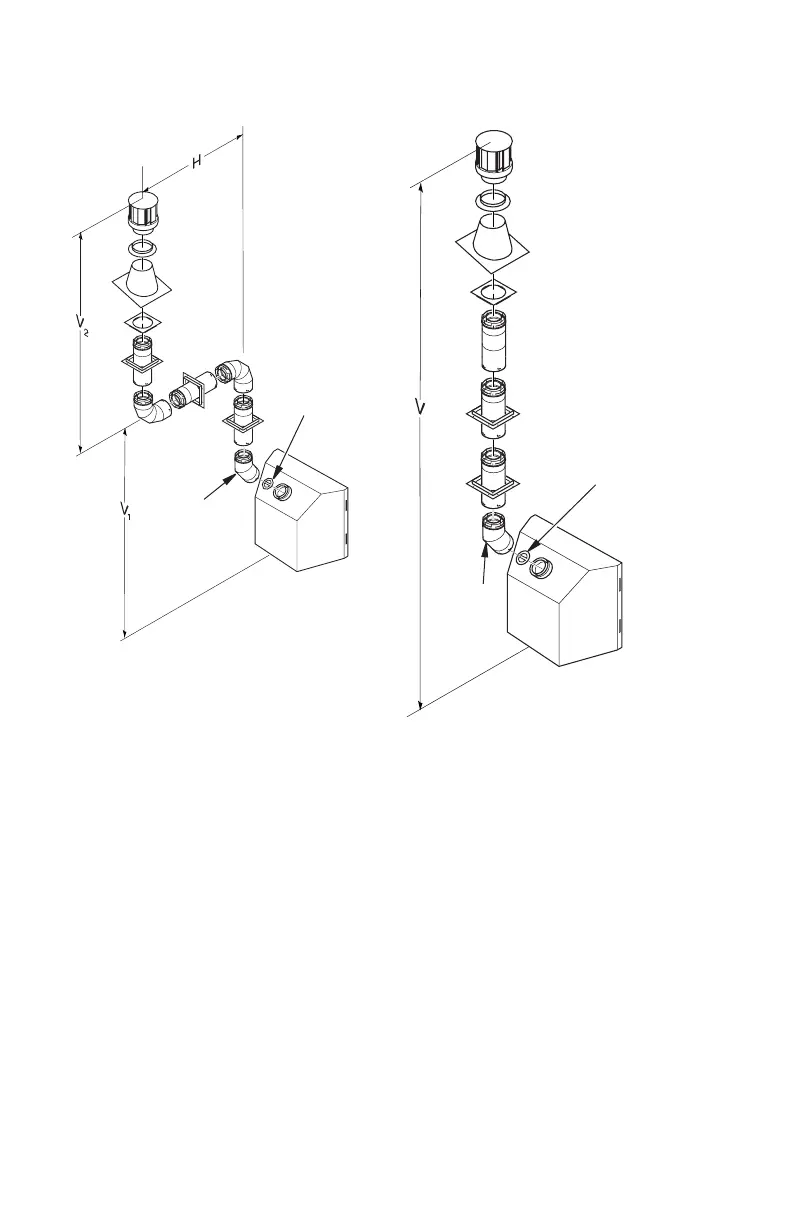 H

$V_2$

$V_1$

V