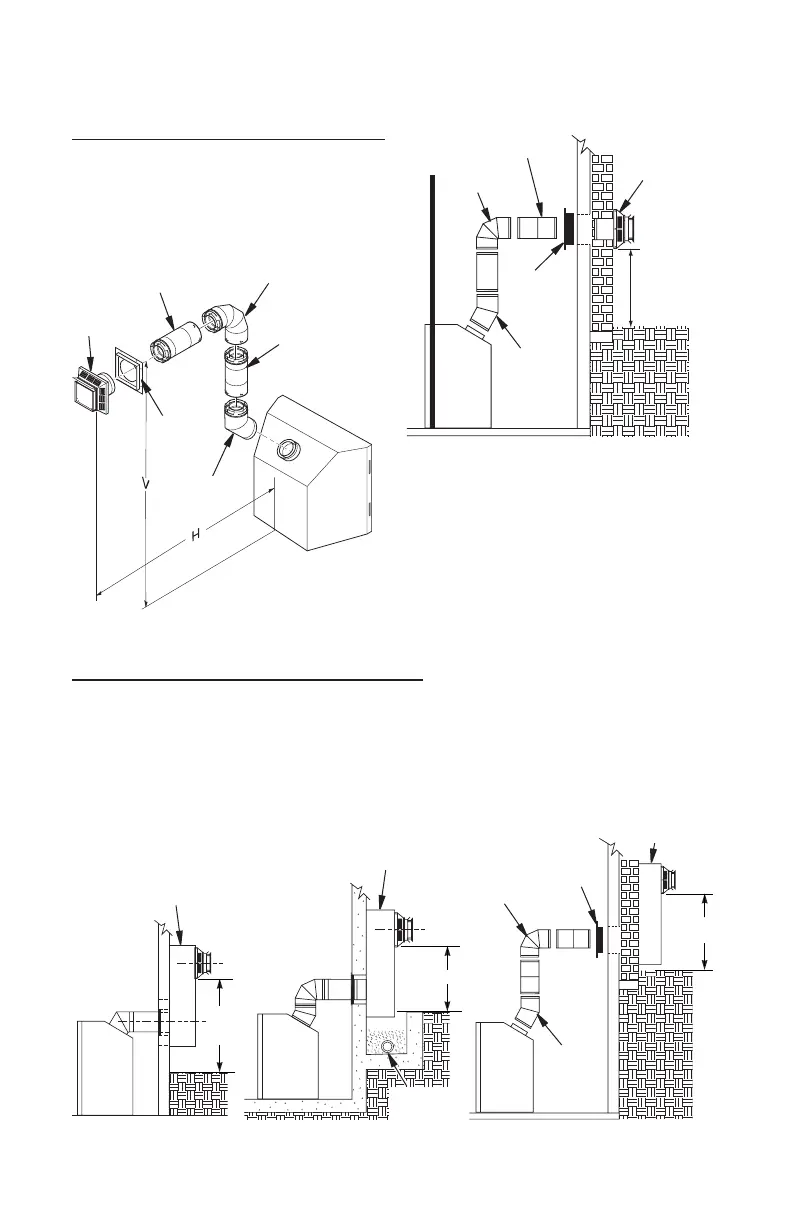 V

H