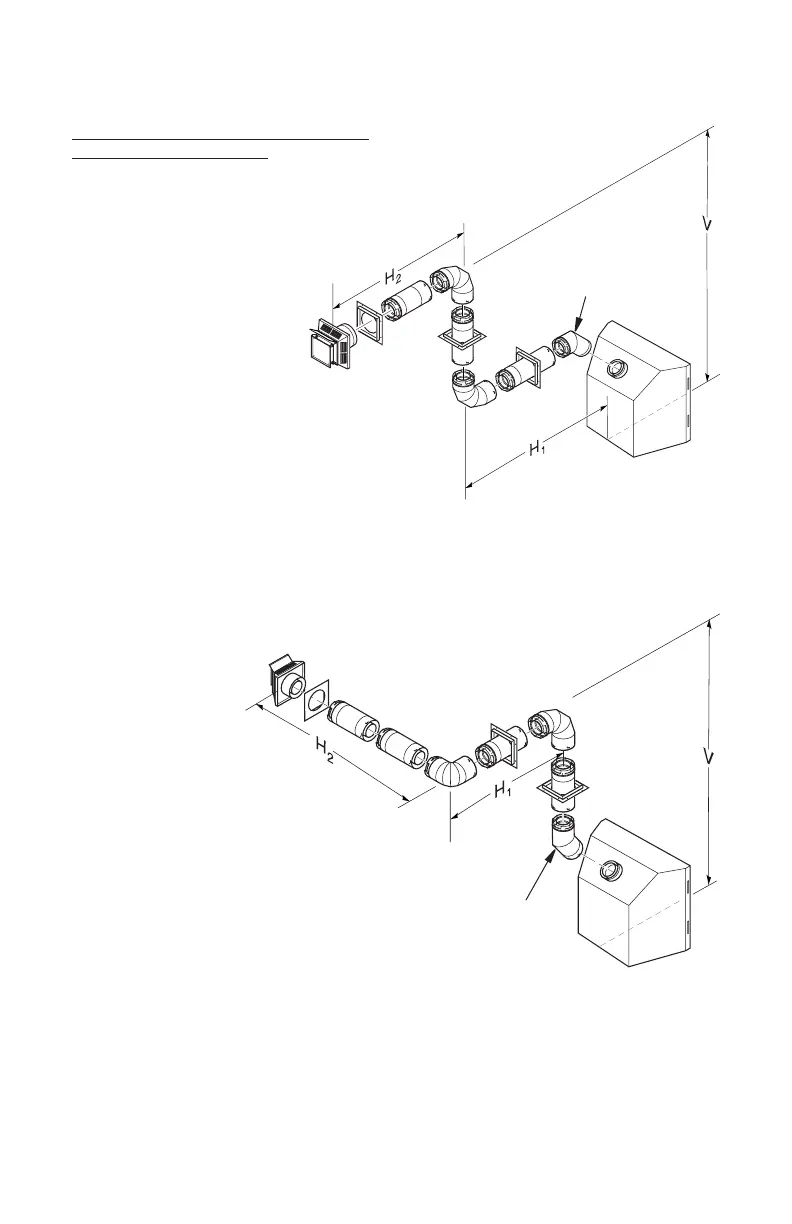 $H_2$

V

$H_1$

$H_2$

$H_1$

V