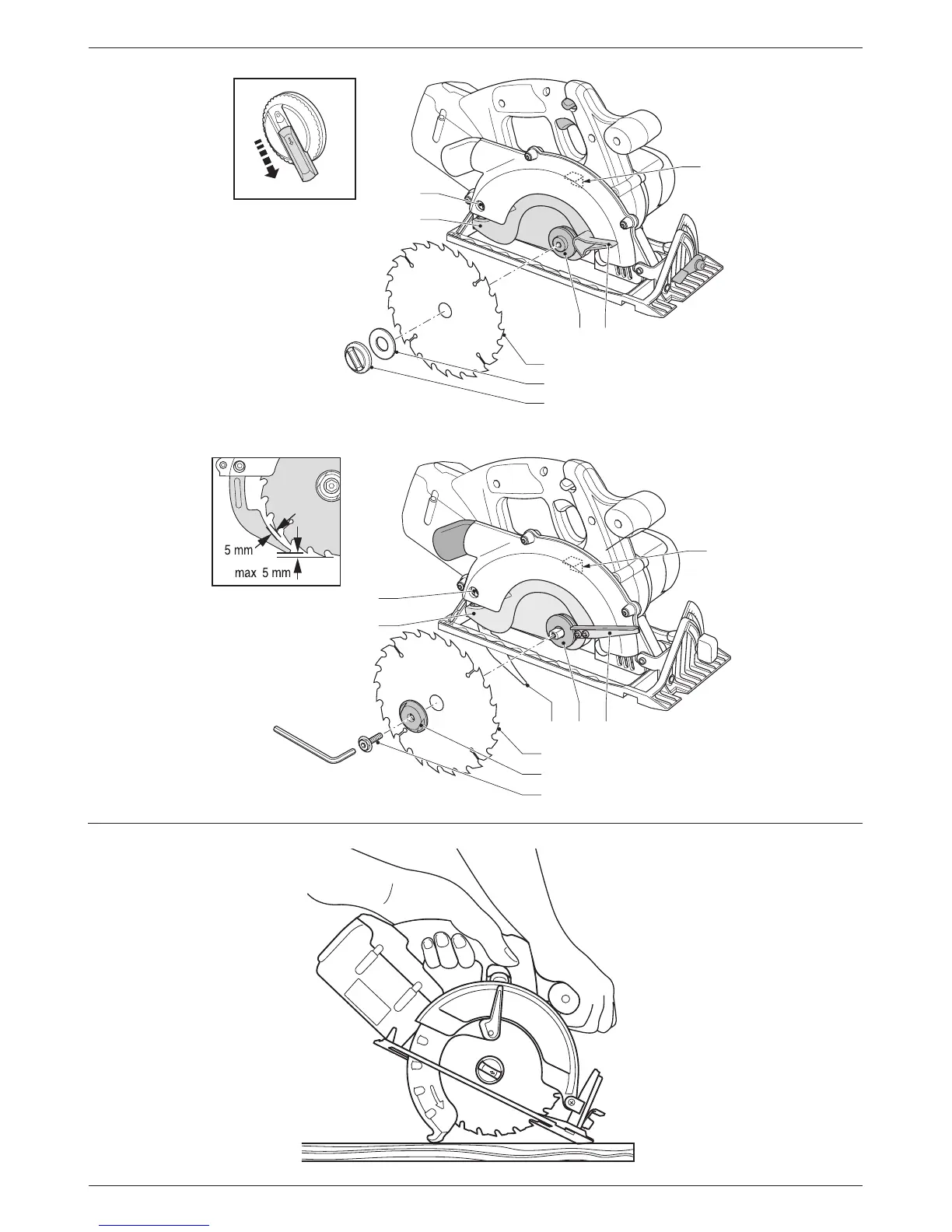 5 mm
max 5 mm