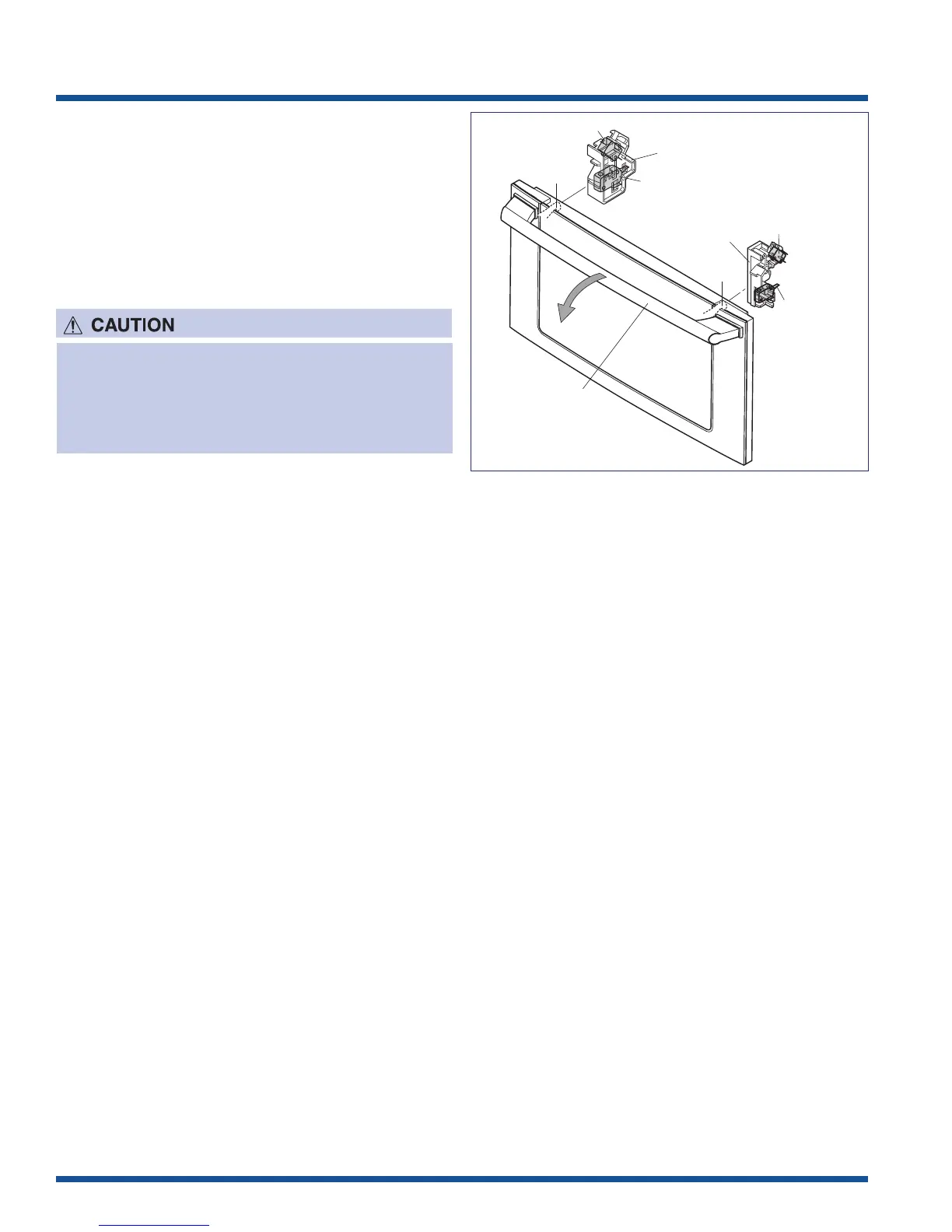 CAUTION