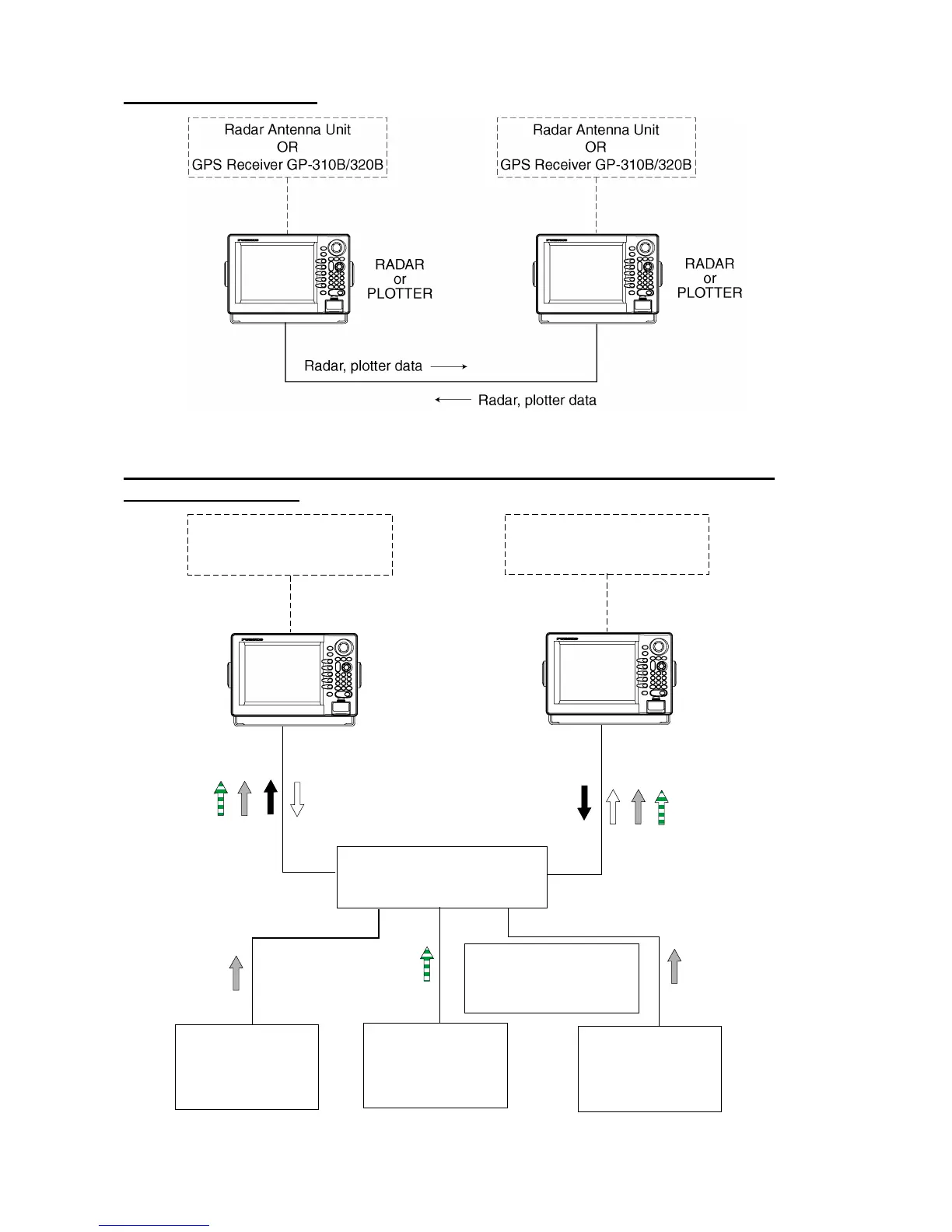 Radar Antenna Unit
OR
GPS Receiver GP-310B/320B

Radar Antenna Unit
OR
GPS Receiver GP-310B/320B

RADAR
or
PLOTTER

RADAR
or
PLOTTER

Radar, plotter data

Radar, plotter data