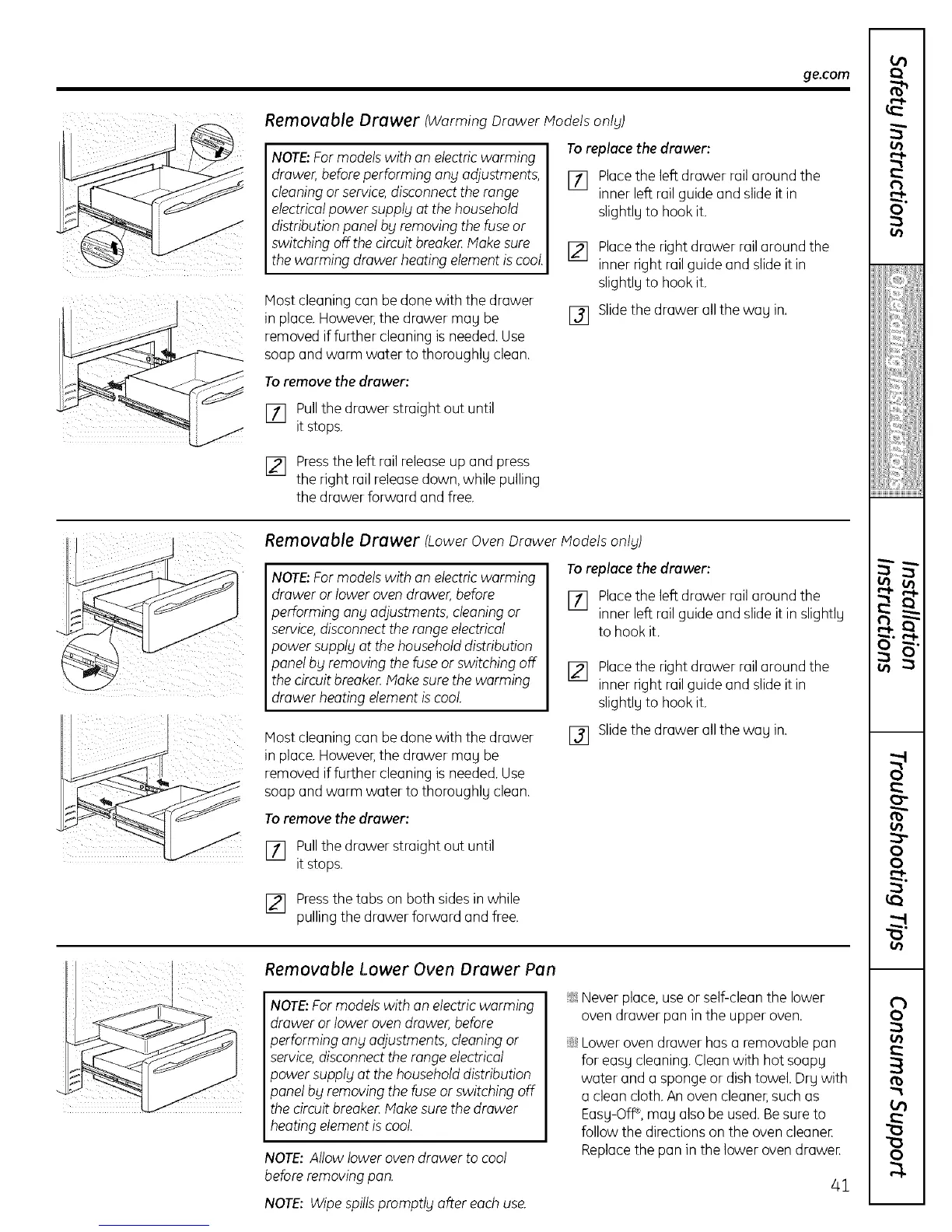 ge.com

Removable Drawer (Warming Drawer Models only)

NOTE: For models with an electric warming drawer, before performing any adjustments, cleaning or service, disconnect the range electrical power supply at the household distribution panel by removing the fuse or switching off the circuit breaker. Make sure the warming drawer heating element is cool.

Most cleaning can be done with the drawer in place. However, the drawer may be removed if further cleaning is needed. Use soap and warm water to thoroughly clean.

To remove the drawer:

1 Pull the drawer straight out until it stops.

2 Press the left rail release up and press the right rail release down, while pulling the drawer forward and free.

To replace the drawer:

1 Place the left drawer rail around the inner left rail guide and slide it in slightly to hook it.

2 Place the right drawer rail around the inner right rail guide and slide it in slightly to hook it.

3 Slide the drawer all the way in.

Removable Drawer (Lower Oven Drawer Models only)

NOTE: For models with an electric warming drawer or lower oven drawer, before performing any adjustments, cleaning or service, disconnect the range electrical power supply at the household distribution panel by removing the fuse or switching off the circuit breaker. Make sure the warming drawer heating element is cool.

Most cleaning can be done with the drawer in place. However, the drawer may be removed if further cleaning is needed. Use soap and warm water to thoroughly clean.

To remove the drawer:

1 Pull the drawer straight out until it stops.

2 Press the tabs on both sides in while pulling the drawer forward and free.

To replace the drawer:

1 Place the left drawer rail around the inner left rail guide and slide it in slightly to hook it.

2 Place the right drawer rail around the inner right rail guide and slide it in slightly to hook it.

3 Slide the drawer all the way in.

Removable Lower Oven Drawer Pan

NOTE: For models with an electric warming drawer or lower oven drawer, before performing any adjustments, cleaning or service, disconnect the range electrical power supply at the household distribution panel by removing the fuse or switching off the circuit breaker. Make sure the drawer heating element is cool.

NOTE: Allow lower oven drawer to cool before removing pan.

NOTE: Wipe spills promptly after each use.

Never place, use or self-clean the lower oven drawer pan in the upper oven.

Lower oven drawer has a removable pan for easy cleaning. Clean with hot soapy water and a sponge or dish towel. Dry with a clean cloth. An oven cleaner, such as Easy-Off®, may also be used. Be sure to follow the directions on the oven cleaner. Replace the pan in the lower oven drawer.

41

Safety Instructions

Operating Instructions

Installation Instructions

Troubleshooting Tips

Consumer Support