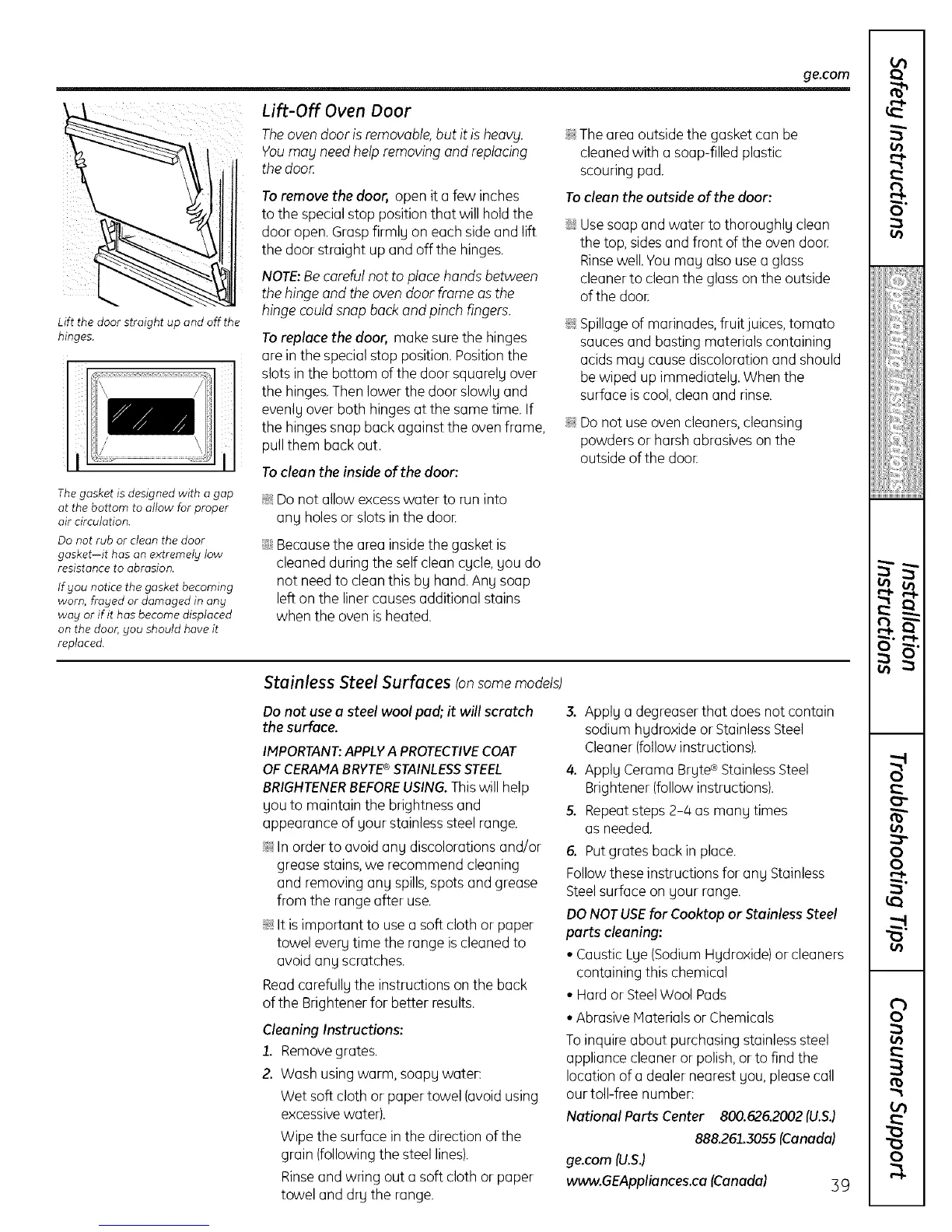 ge.com

Lift the door straight up and off the hinges.

The gasket is designed with a gap at the bottom to allow for proper air circulation.

Do not rub or clean the door gasket—it has an extremely low resistance to abrasion.

If you notice the gasket becoming worn, frayed or damaged in any way or if it has become displaced on the door, you should have it replaced.

Lift-Off Oven Door

The oven door is removable, but it is heavy. You may need help removing and replacing the door.

To remove the door, open it a few inches to the special stop position that will hold the door open. Grasp firmly on each side and lift the door straight up and off the hinges.

NOTE: Be careful not to place hands between the hinge and the oven door frame as the hinge could snap back and pinch fingers.

To replace the door, make sure the hinges are in the special stop position. Position the slots in the bottom of the door squarely over the hinges. Then lower the door slowly and evenly over both hinges at the same time. If the hinges snap back against the oven frame, pull them back out.

To clean the inside of the door:

Do not allow excess water to run into any holes or slots in the door.

Because the area inside the gasket is cleaned during the self clean cycle, you do not need to clean this by hand. Any soap left on the liner causes additional stains when the oven is heated.

The area outside the gasket can be cleaned with a soap-filled plastic scouring pad.

To clean the outside of the door:

Use soap and water to thoroughly clean the top, sides and front of the oven door. Rinse well. You may also use a glass cleaner to clean the glass on the outside of the door.

Spillage of marinades, fruit juices, tomato sauces and basting materials containing acids may cause discoloration and should be wiped up immediately. When the surface is cool, clean and rinse.

Do not use oven cleaners, cleansing powders or harsh abrasives on the outside of the door.

Stainless Steel Surfaces (on some models)

Do not use a steel wool pad; it will scratch the surface.

IMPORTANT: APPLY A PROTECTIVE COAT OF CERAMA BRYTE® STAINLESS STEEL BRIGHTENER BEFORE USING. This will help you to maintain the brightness and appearance of your stainless steel range.

In order to avoid any discolorations and/or grease stains, we recommend cleaning and removing any spills, spots and grease from the range after use.

It is important to use a soft cloth or paper towel every time the range is cleaned to avoid any scratches.

Read carefully the instructions on the back of the Brightener for better results.

Cleaning Instructions:

1. Remove grates.

2. Wash using warm, soapy water:

Wet soft cloth or paper towel (avoid using excessive water).

Wipe the surface in the direction of the grain (following the steel lines).

Rinse and wring out a soft cloth or paper towel and dry the range.

3. Apply a degreaser that does not contain sodium hydroxide or Stainless Steel Cleaner (follow instructions).

4. Apply Cerama Bryte® Stainless Steel Brightener (follow instructions).

5. Repeat steps 2-4 as many times as needed.

6. Put grates back in place.

Follow these instructions for any Stainless Steel surface on your range.

DO NOT USE for Cooktop or Stainless Steel parts cleaning:

• Caustic Lye (Sodium Hydroxide) or cleaners containing this chemical

• Hard or Steel Wool Pads

• Abrasive Materials or Chemicals

To inquire about purchasing stainless steel appliance cleaner or polish, or to find the location of a dealer nearest you, please call our toll-free number:

National Parts Center 800.626.2002 (U.S.)
888.261.3055 (Canada)

ge.com (U.S.)
www.GEAppliances.ca (Canada)

39

Safety Instructions
Operating Instructions
Installation Instructions
Troubleshooting Tips
Consumer Support