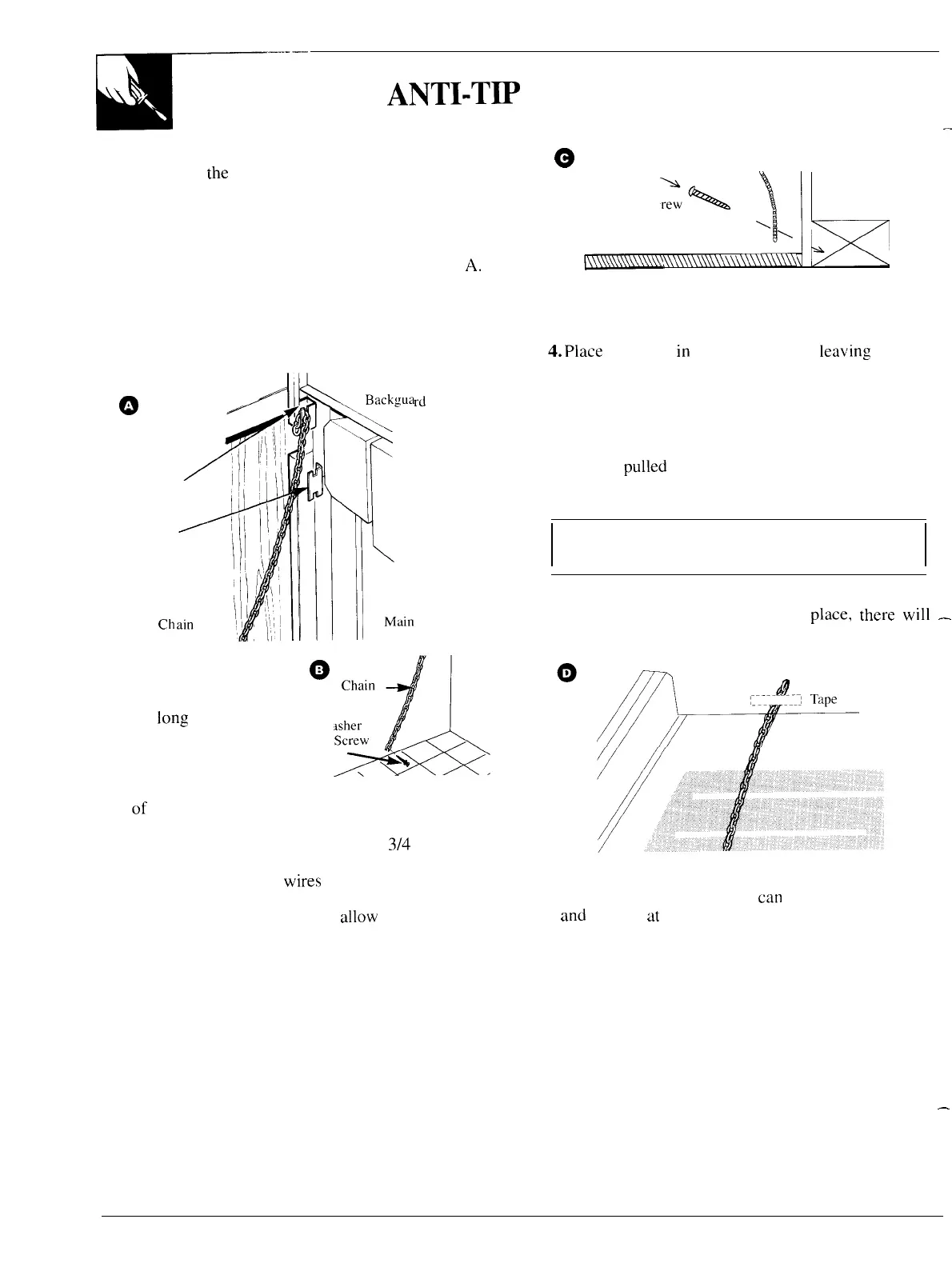 ANTI-TIP

the

A.

A

Backguard

Chain

Main

B

Chain

long

asher
Screw

of

3/4

wires

allow

C

rew

4. Place in leaving

pulled

place, there will

D

Tape

can

and at