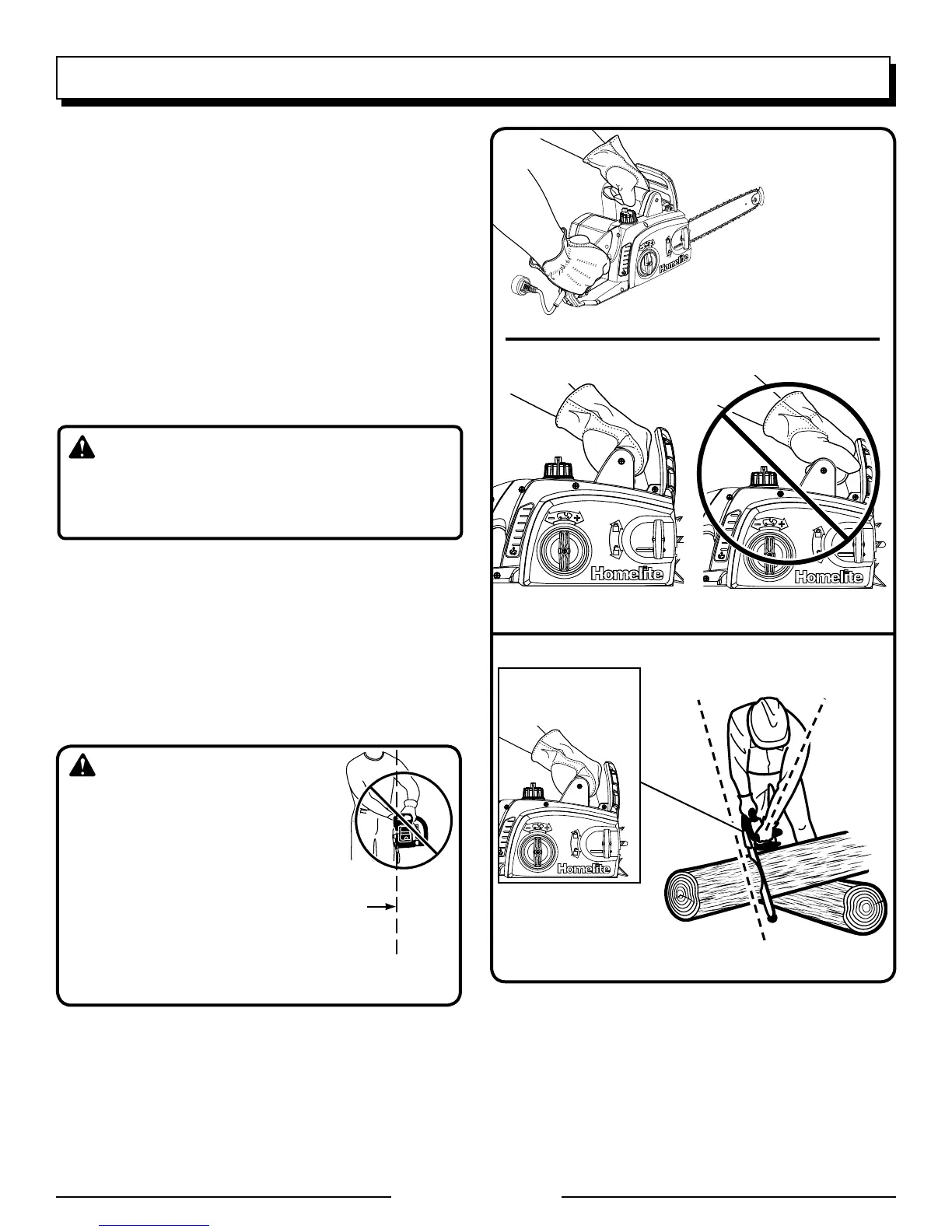 Homelite

Homelite

Homelite

Homelite