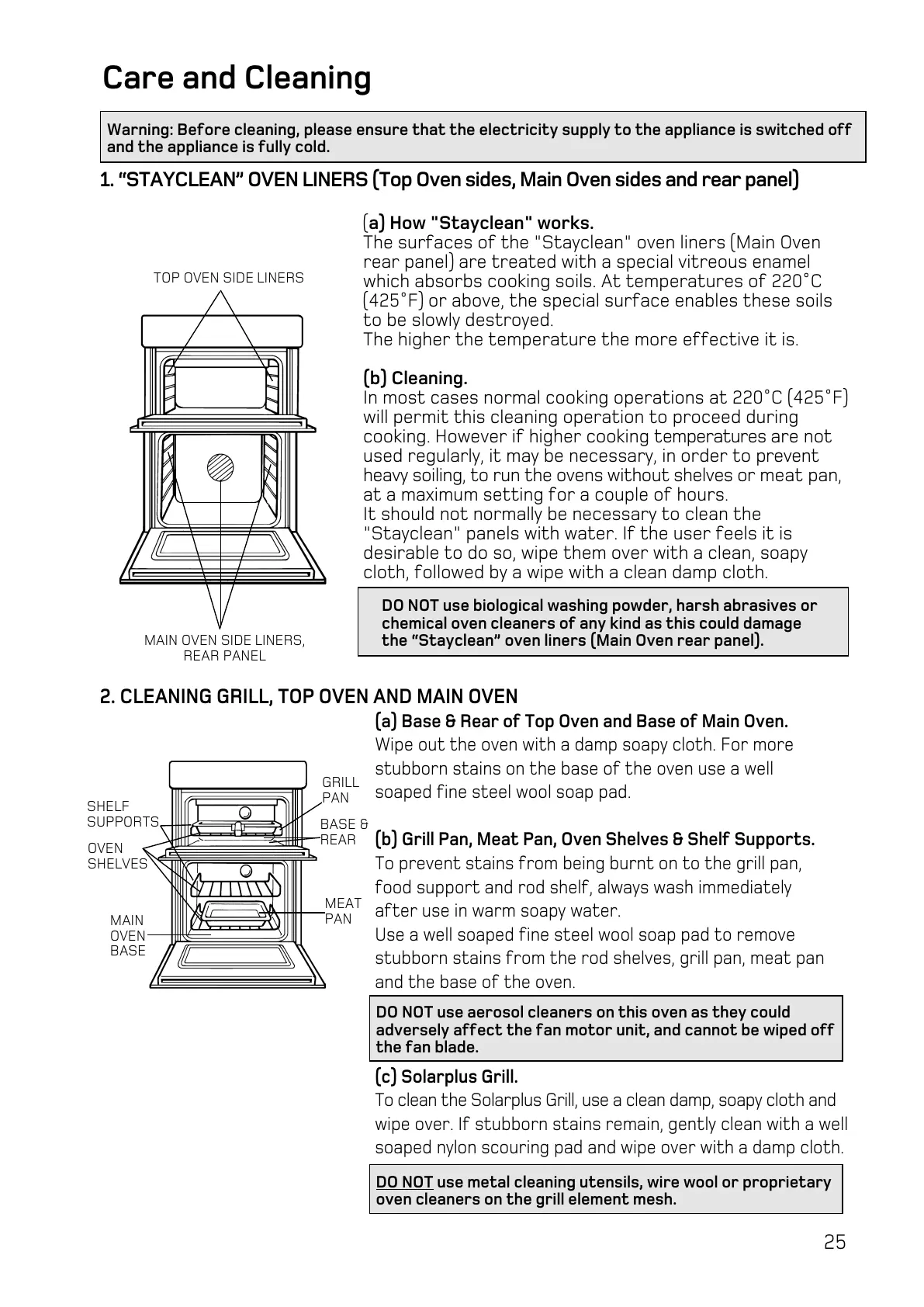 Care and Cleaning

Warning: Before cleaning, please ensure that the electricity supply to the appliance is switched off and the appliance is fully cold.

1. "STAYCLEAN" OVEN LINERS (Top Oven sides, Main Oven sides and rear panel)

TOP OVEN SIDE LINERS

MAIN OVEN SIDE LINERS, REAR PANEL

(a) How "Stayclean" works.
The surfaces of the "Stayclean" oven liners (Main Oven rear panel) are treated with a special vitreous enamel which absorbs cooking soils. At temperatures of 220°C (425°F) or above, the special surface enables these soils to be slowly destroyed.
The higher the temperature the more effective it is.

(b) Cleaning.
In most cases normal cooking operations at 220°C (425°F) will permit this cleaning operation to proceed during cooking. However if higher cooking temperatures are not used regularly, it may be necessary, in order to prevent heavy soiling, to run the ovens without shelves or meat pan, at a maximum setting for a couple of hours.
It should not normally be necessary to clean the "Stayclean" panels with water. If the user feels it is desirable to do so, wipe them over with a clean, soapy cloth, followed by a wipe with a clean damp cloth.

DO NOT use biological washing powder, harsh abrasives or chemical oven cleaners of any kind as this could damage the "Stayclean" oven liners (Main Oven rear panel).

2. CLEANING GRILL, TOP OVEN AND MAIN OVEN

SHELF SUPPORTS
OVEN SHELVES
MAIN OVEN BASE
GRILL PAN
BASE & REAR
MEAT PAN

(a) Base & Rear of Top Oven and Base of Main Oven.
Wipe out the oven with a damp soapy cloth. For more stubborn stains on the base of the oven use a well soaped fine steel wool soap pad.

(b) Grill Pan, Meat Pan, Oven Shelves & Shelf Supports.
To prevent stains from being burnt on to the grill pan, food support and rod shelf, always wash immediately after use in warm soapy water.
Use a well soaped fine steel wool soap pad to remove stubborn stains from the rod shelves, grill pan, meat pan and the base of the oven.

DO NOT use aerosol cleaners on this oven as they could adversely affect the fan motor unit, and cannot be wiped off the fan blade.

(c) Solarplus Grill.
To clean the Solarplus Grill, use a clean damp, soapy cloth and wipe over. If stubborn stains remain, gently clean with a well soaped nylon scouring pad and wipe over with a damp cloth.

DO NOT use metal cleaning utensils, wire wool or proprietary oven cleaners on the grill element mesh.

25