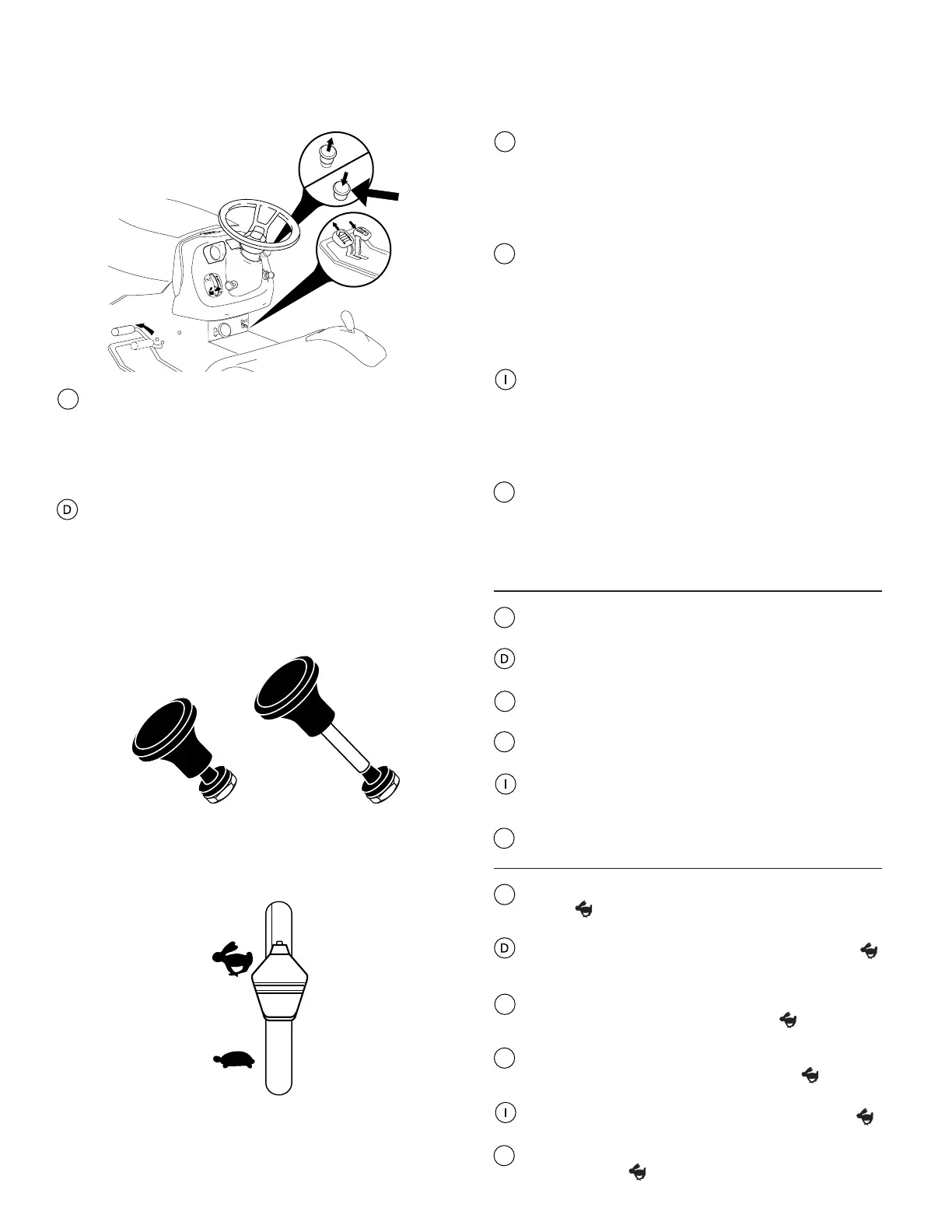 D

I

D

I

D

I