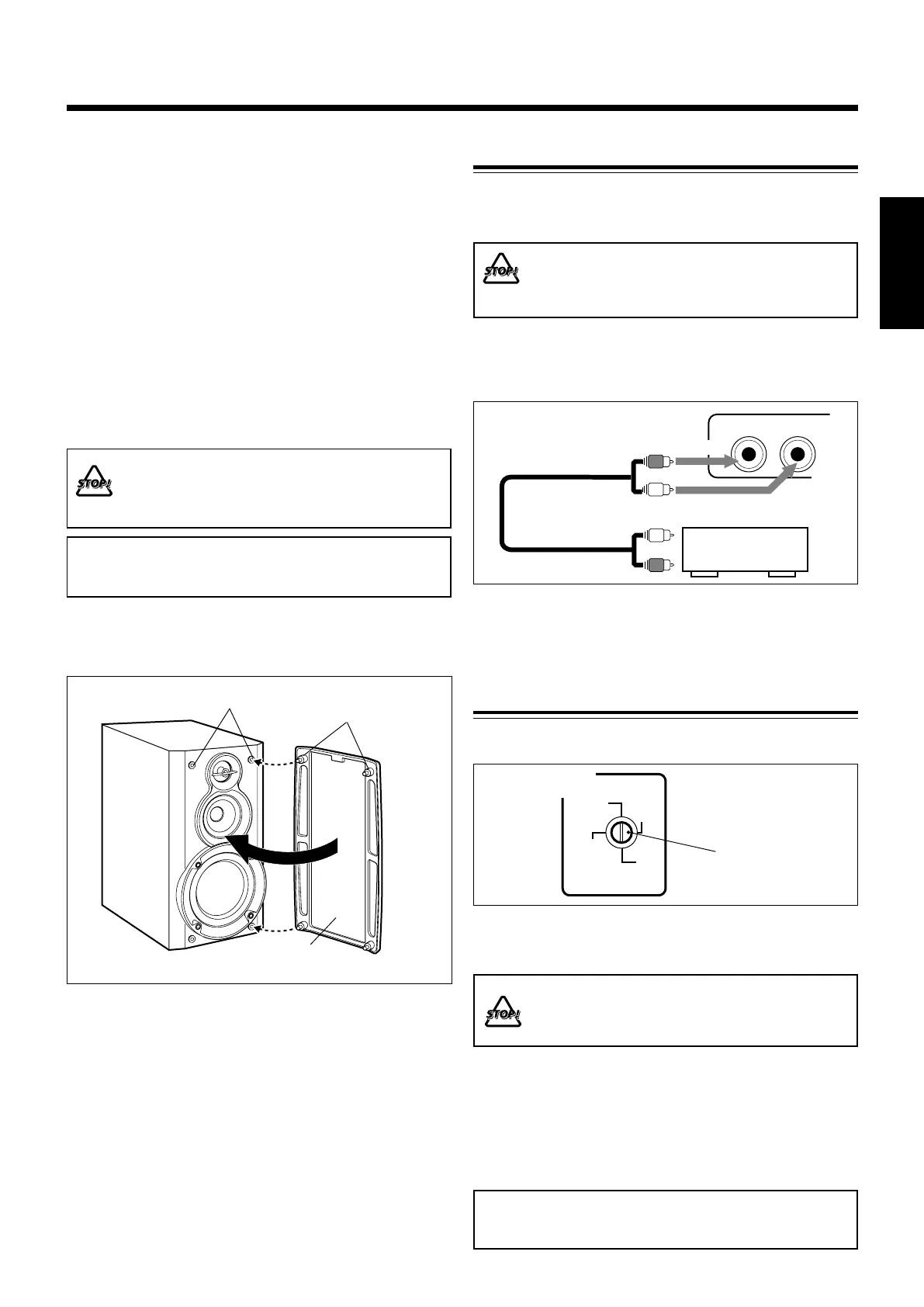 STOP!

STOP!

STOP!